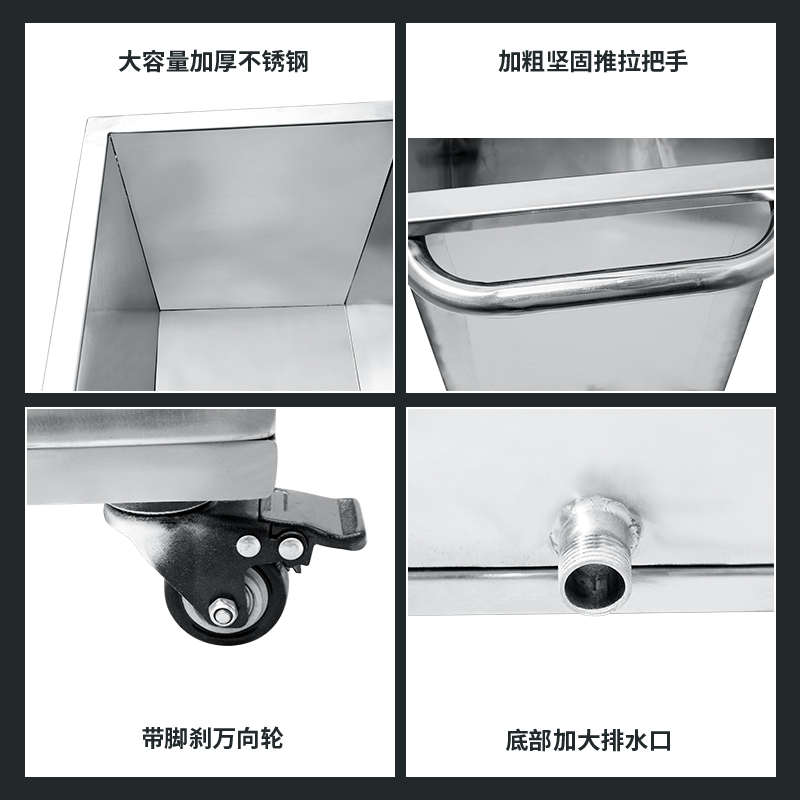 大容量加厚不锈钢

加粗坚固推拉把手

带脚刹万向轮

底部加大排水口