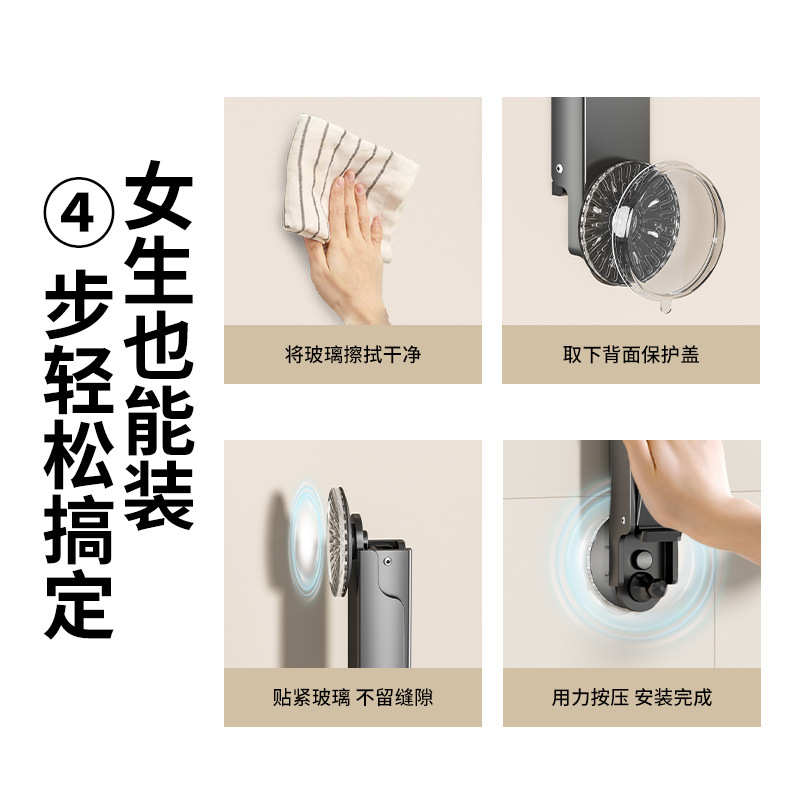 女生也能装
④步轻松搞定

将玻璃擦拭干净

取下背面保护盖

贴紧玻璃 不留缝隙

用力按压 安装完成