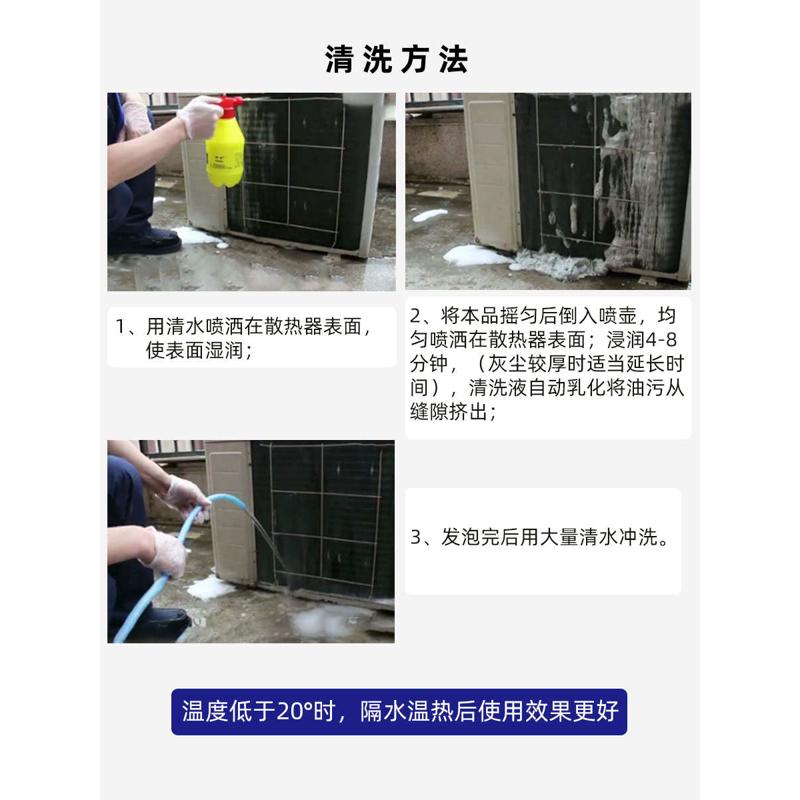 清洗方法

1、用清水喷洒在散热器表面，使表面湿润；

2、将本品摇匀后倒入喷壶，均匀喷洒在散热器表面；浸润4-8分钟，（灰尘较厚时适当延长时间），清洗液自动乳化将油污从缝隙挤出；

3、发泡完后用大量清水冲洗。

温度低于20°时，隔水温热后使用效果更好