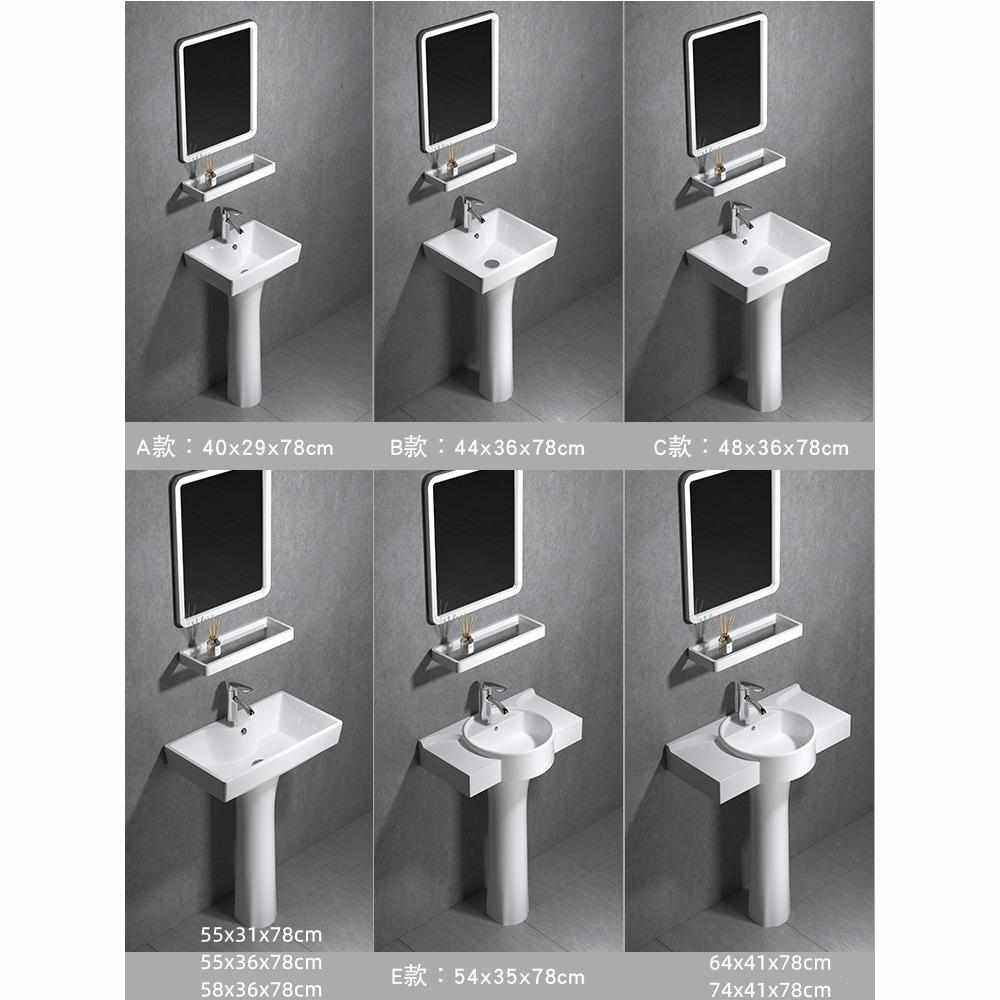 A款：40x29x78cm

B款：44x36x78cm

C款：48x36x78cm

55x31x78cm
55x36x78cm
58x36x78cm

E款：54x35x78cm

64x41x78cm
74x41x78cm