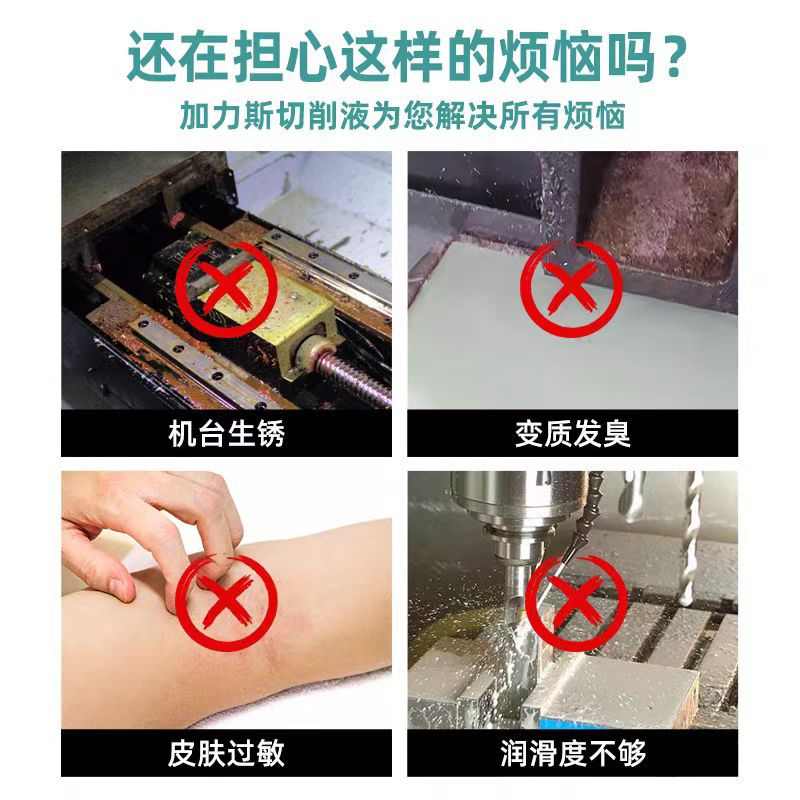 还在担心这样的烦恼吗？
加力斯切削液为您解决所有烦恼

机台生锈

变质发臭

皮肤过敏

润滑度不够