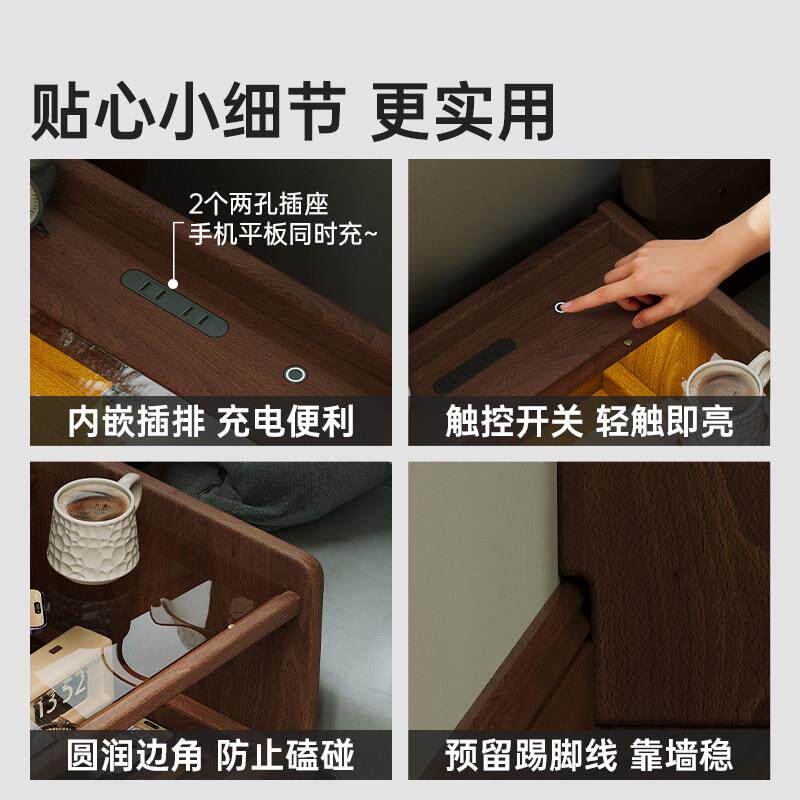 贴心小细节 更实用

2个两孔插座
手机平板同时充~

内嵌插排 充电便利

触控开关 轻触即亮

13:52

圆润边角 防止磕碰

预留踢脚线 靠墙稳