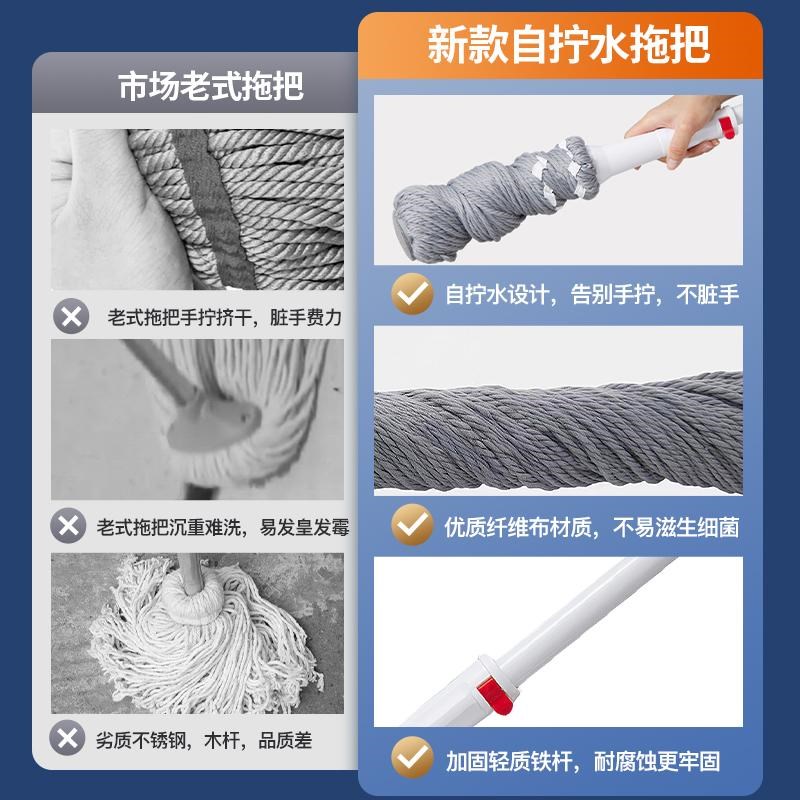 市场老式拖把

老式拖把手拧挤干，脏手费力

老式拖把沉重难洗，易发皇发霉

劣质不锈钢，木杆，品质差

新款自拧水拖把

自拧水设计，告别手拧，不脏手

优质纤维布材质，不易滋生细菌

加固轻质铁杆，耐腐蚀更牢固