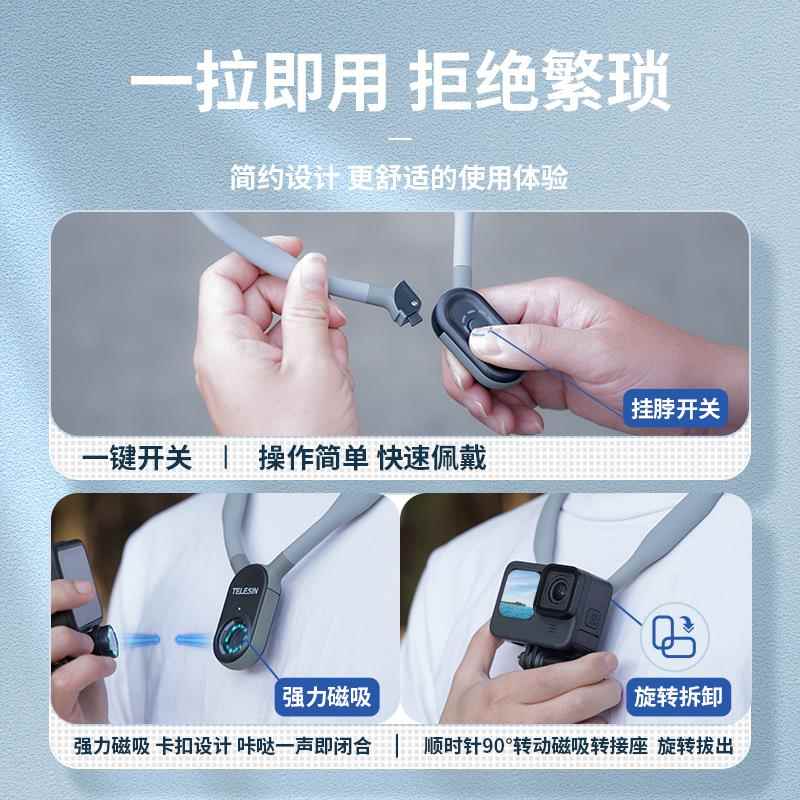 一拉即用 拒绝繁琐

简约设计 更舒适的使用体验

挂脖开关

一键开关 | 操作简单 快速佩戴

TELESIN

强力磁吸

旋转拆卸

强力磁吸 卡扣设计 咔哒一声即闭合 | 顺时针90°转动磁吸转接座 旋转拔出