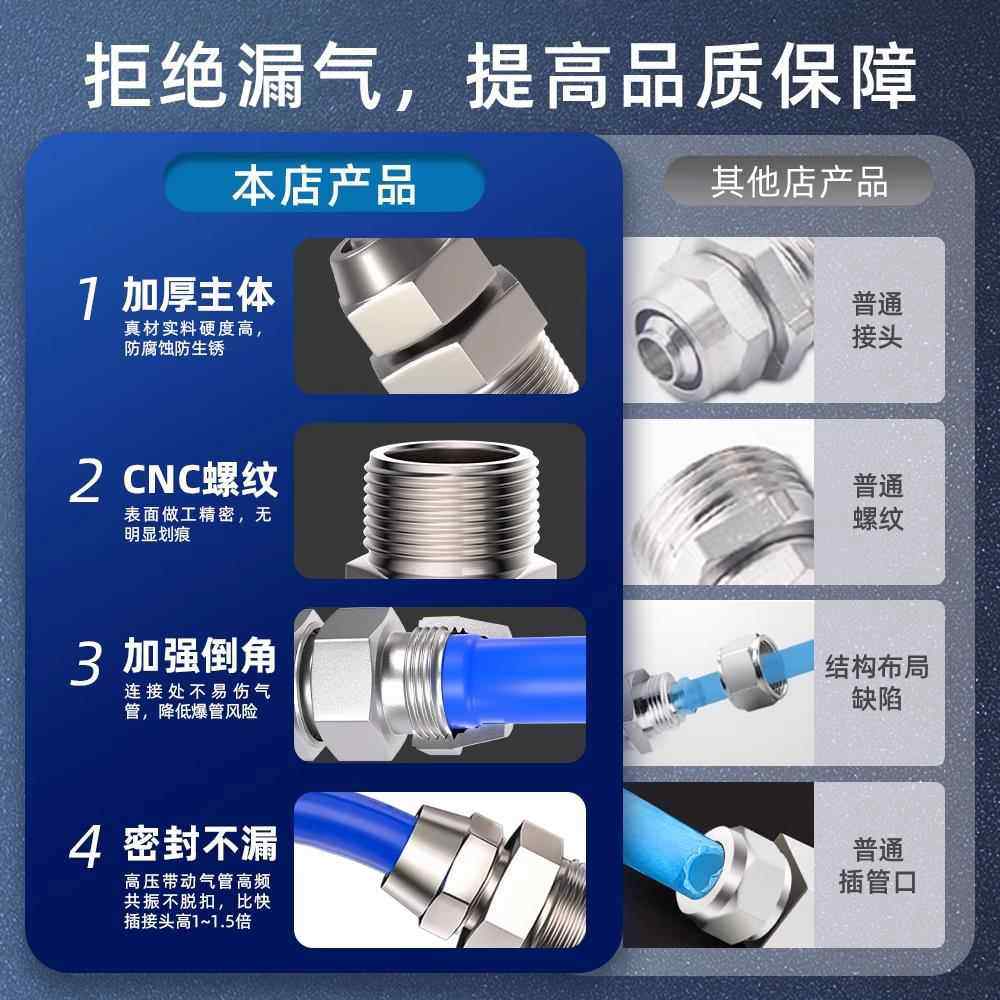 拒绝漏气，提高品质保障

本店产品

1 加厚主体
真材实料硬度高，防腐蚀防生锈

2 CNC螺纹
表面做工精密，无明显划痕

3 加强倒角
连接处不易伤气管，降低爆管风险

4 密封不漏
高压带动气管高频共振不脱扣，比快插接头高1~1.5倍

其他店产品

普通接头

普通螺纹

结构布局缺陷

普通插管口