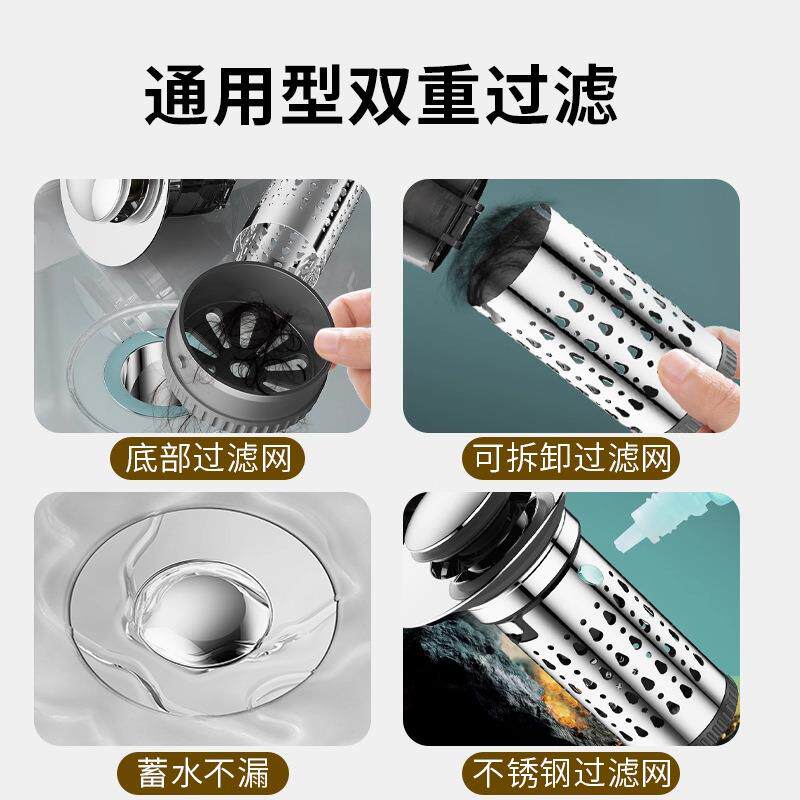 通用型双重过滤

底部过滤网

可拆卸过滤网

蓄水不漏

不锈钢过滤网