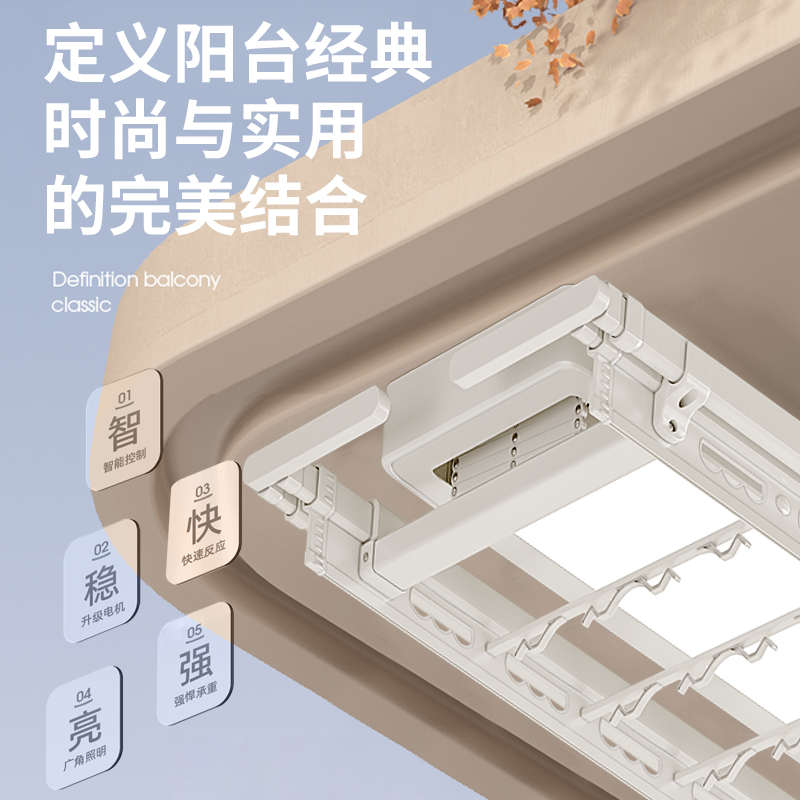 定义阳台经典
时尚与实用
的完美结合

Definition balcony classic

01
智
智能控制

03
快
快速反应

02
稳
升级电机

05
强
强悍承重

04
亮
广角照明