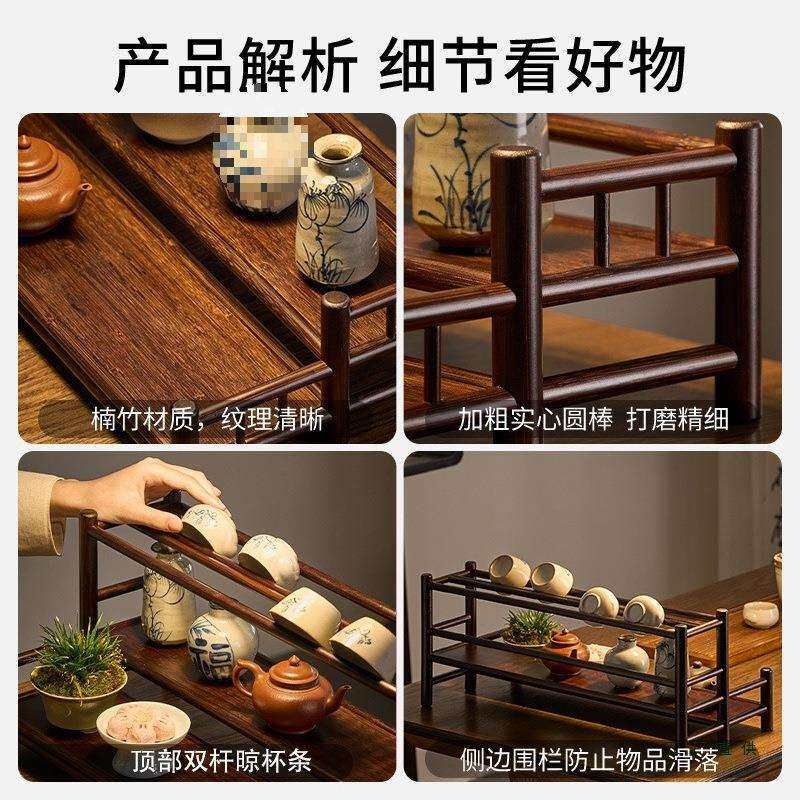 产品解析 细节看好物

楠竹材质，纹理清晰

加粗实心圆棒 打磨精细

顶部双杆晾杯条

侧边围栏防止物品滑落