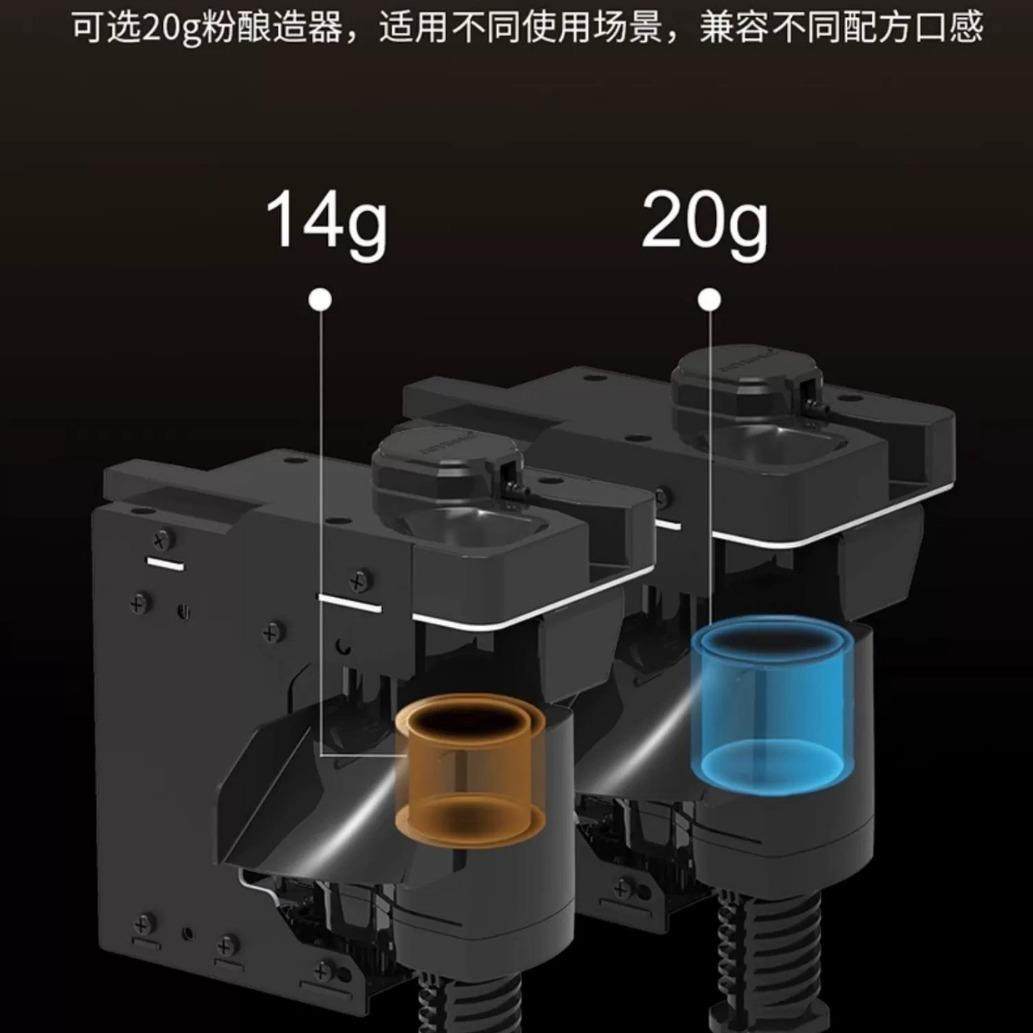 可选20g粉酿造器，适用不同使用场景，兼容不同配方口感

14g

20g