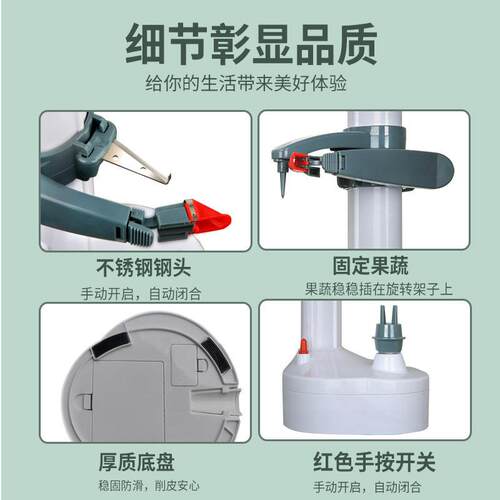 细节彰显品质

给你的生活带来美好体验

不锈钢钢头

手动开启，自动闭合

固定果蔬

果蔬稳稳插在旋转架子上

厚质底盘

稳固防滑，削皮安心

红色手按开关

手动开启，自动闭合