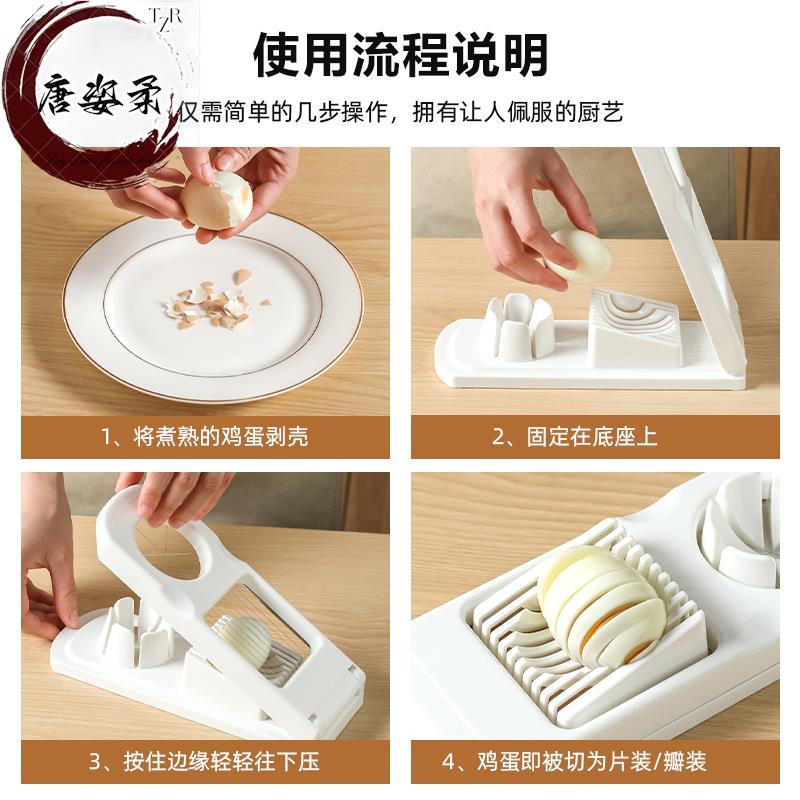 TZR

唐姿柔

使用流程说明

仅需简单的几步操作，拥有让人佩服的厨艺

1、将煮熟的鸡蛋剥壳

2、固定在底座上

3、按住边缘轻轻往下压

4、鸡蛋即被切为片装/瓣装