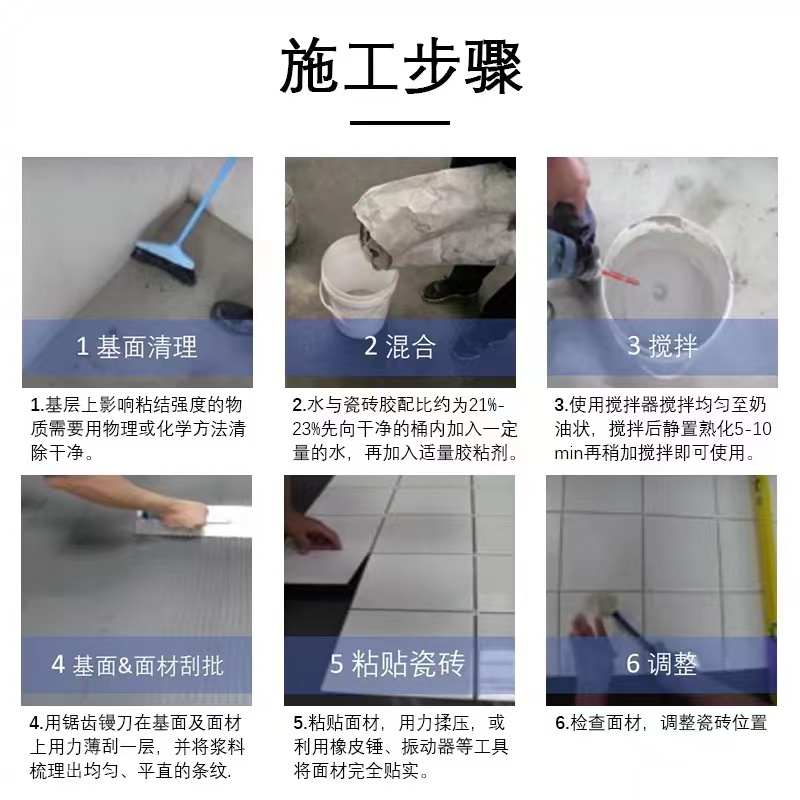 施工步骤

1 基面清理

1.基层上影响粘结强度的物质需要用物理或化学方法清除干净。

2 混合

2.水与瓷砖胶配比约为21%-23%先向干净的桶内加入一定量的水，再加入适量胶粘剂。

3 搅拌

3.使用搅拌器搅拌均匀至奶油状，搅拌后静置熟化5-10min再稍加搅拌即可使用。

4 基面&面材刮批

4.用锯齿镘刀在基面及面材上用力薄刮一层，并将浆料梳理出均匀、平直的条纹.

5 粘贴瓷砖

5.粘贴面材，用力揉压，或利用橡皮锤、振动器等工具将面材完全贴实。

6 调整

6.检查面材，调整瓷砖位置