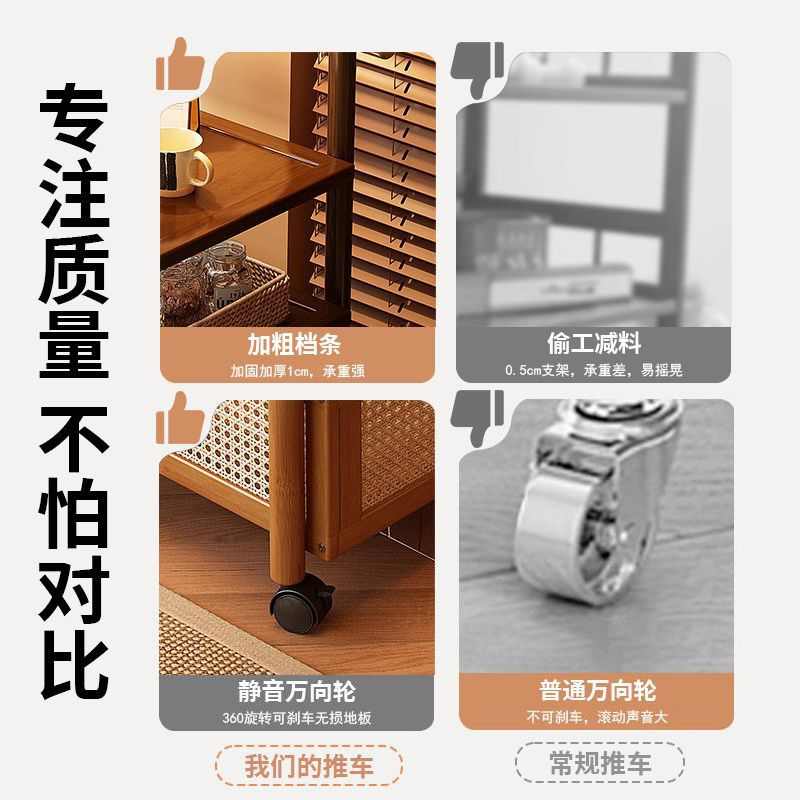 专注质量
不怕对比

加粗档条
加固加厚1cm，承重强

偷工减料
0.5cm支架，承重差，易摇晃

静音万向轮
360旋转可刹车无损地板

普通万向轮
不可刹车，滚动声音大

我们的推车

常规推车