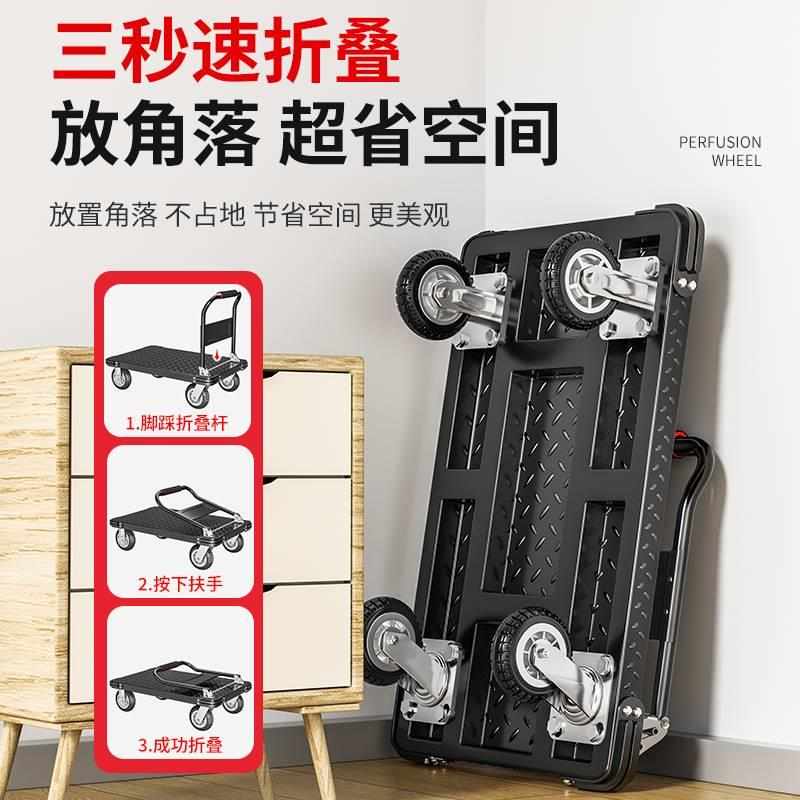 三秒速折叠
放角落 超省空间

PERFUSION
WHEEL

放置角落 不占地 节省空间 更美观

1.脚踩折叠杆

2.按下扶手

3.成功折叠