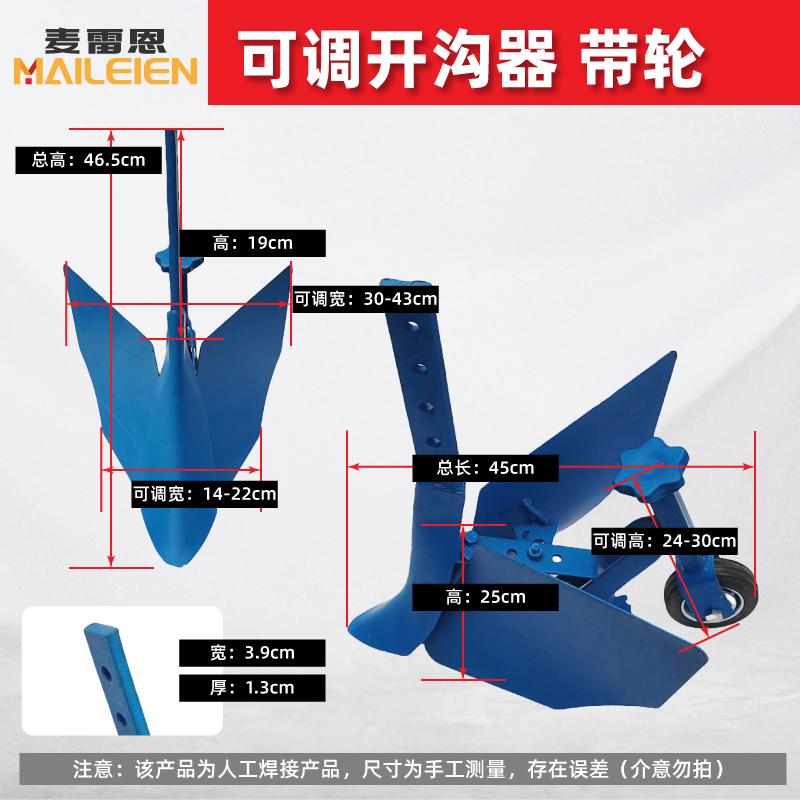 麦雷恩
MAILEIEN

可调开沟器 带轮

总高：46.5cm

高：19cm

可调宽：30-43cm

可调宽：14-22cm

总长：45cm

可调高：24-30cm

高：25cm

宽：3.9cm

厚：1.3cm

注意：该产品为人工焊接产品，尺寸为手工测量，存在误差（介意勿拍）