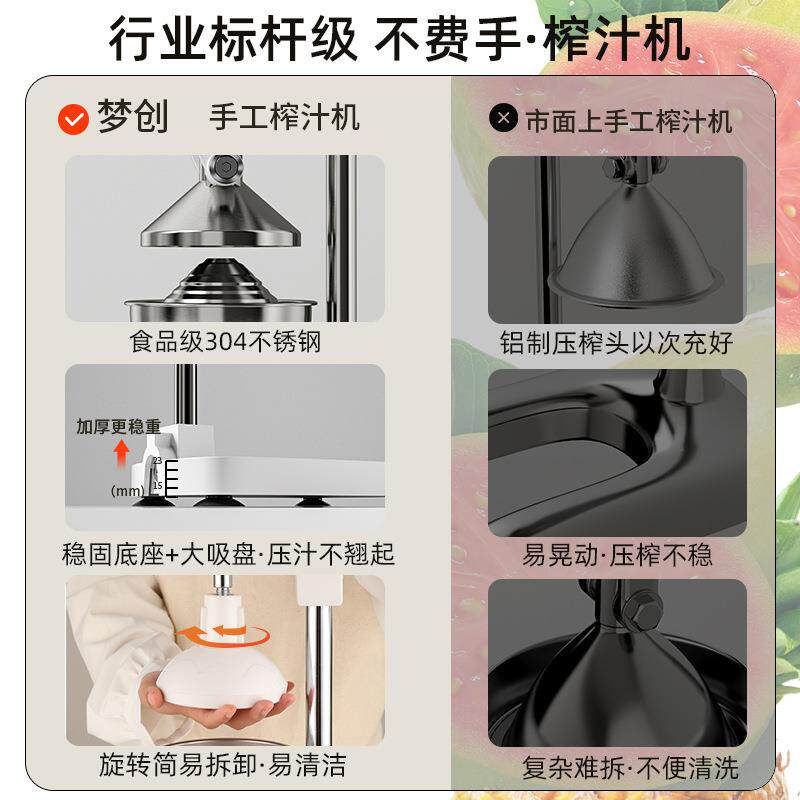 行业标杆级 不费手·榨汁机

梦创 手工榨汁机

食品级304不锈钢

加厚更稳重

23

15

(mm)

稳固底座+大吸盘·压汁不翘起

旋转简易拆卸·易清洁

市面上手工榨汁机

铝制压榨头以次充好

易晃动·压榨不稳

复杂难拆·不便清洗