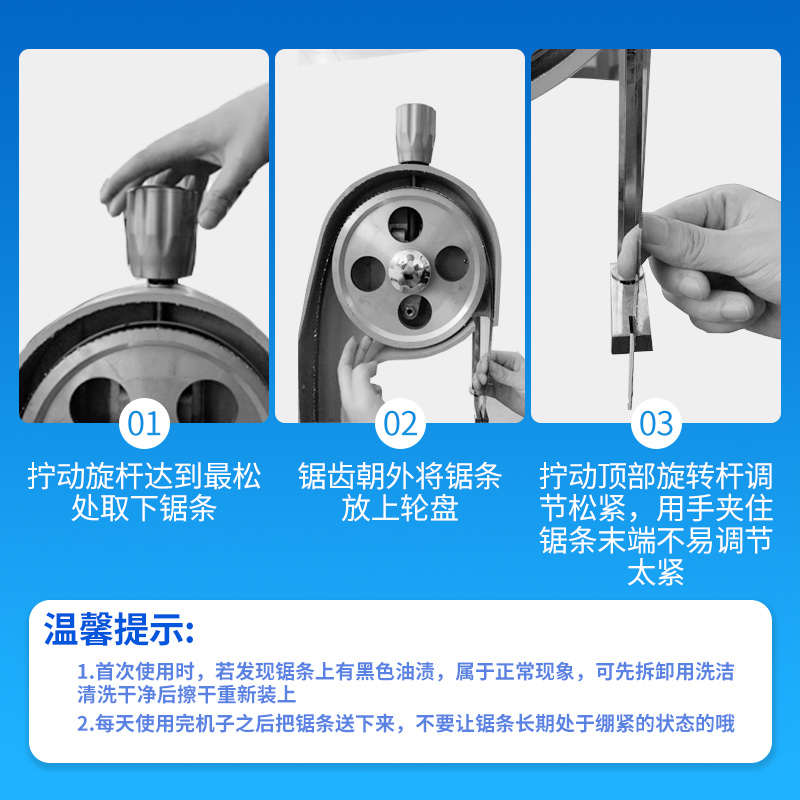 01
拧动旋杆达到最松处取下锯条

02
锯齿朝外将锯条放上轮盘

03
拧动顶部旋转杆调节松紧，用手夹住锯条末端不易调节太紧

温馨提示:

1.首次使用时，若发现锯条上有黑色油渍，属于正常现象，可先拆卸用洗洁清洗干净后擦干重新装上

2.每天使用完机子之后把锯条送下来，不要让锯条长期处于绷紧的状态的哦