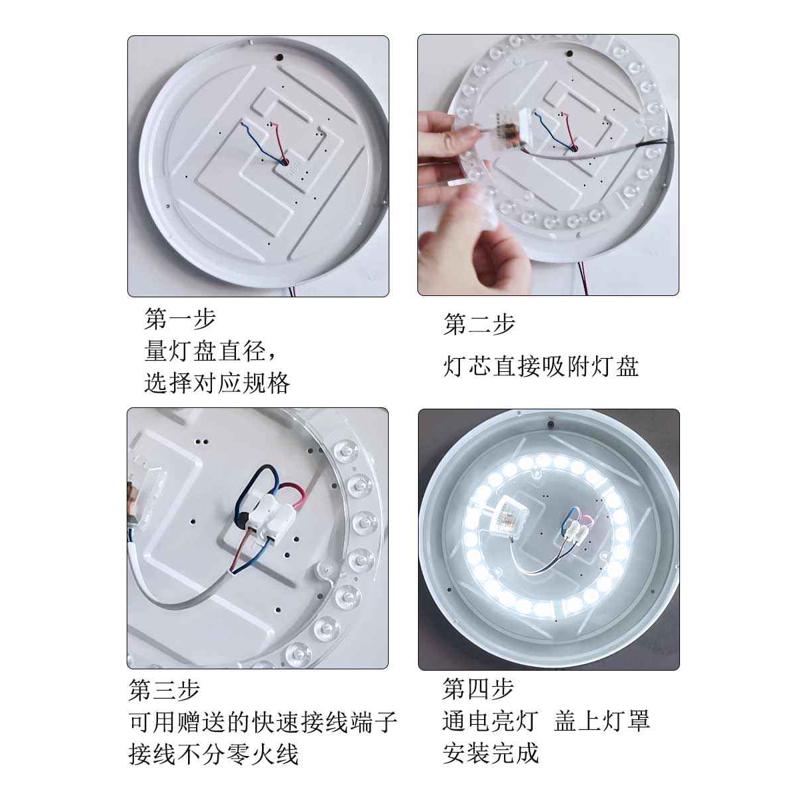 第一步
量灯盘直径，
选择对应规格

第二步
灯芯直接吸附灯盘

第三步
可用赠送的快速接线端子
接线不分零火线

第四步
通电亮灯 盖上灯罩
安装完成