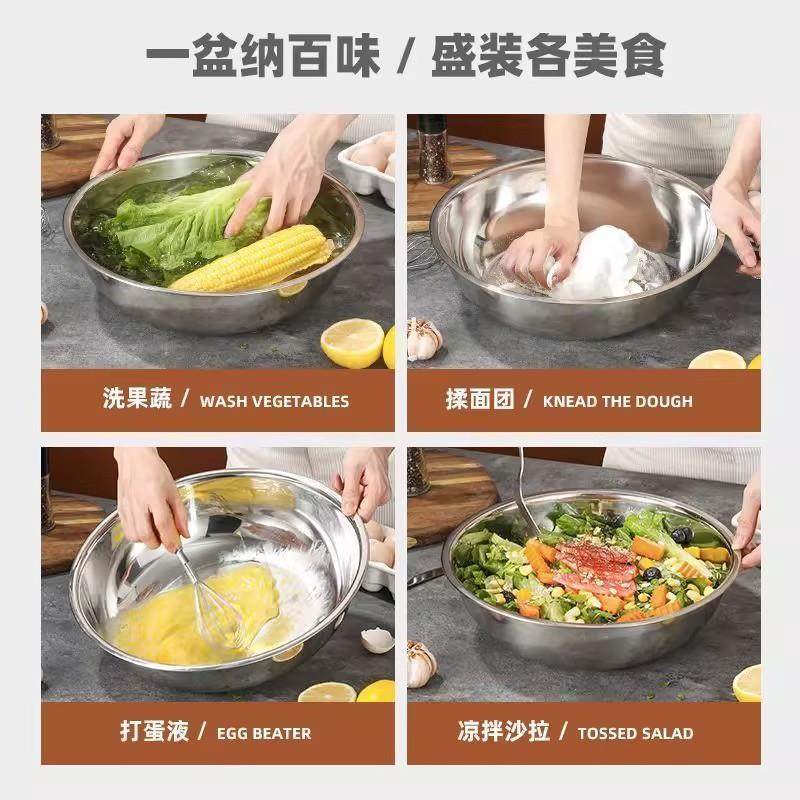 一盆纳百味 / 盛装各美食

洗果蔬 / WASH VEGETABLES

揉面团 / KNEAD THE DOUGH

打蛋液 / EGG BEATER

凉拌沙拉 / TOSSED SALAD