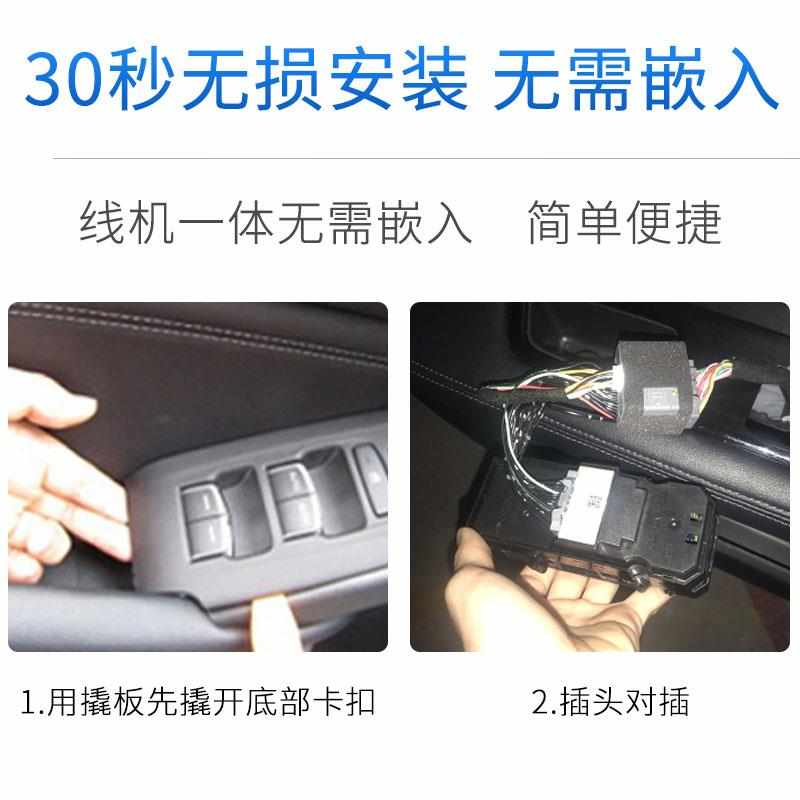 30秒无损安装 无需嵌入

线机一体无需嵌入　简单便捷

1.用撬板先撬开底部卡扣

2.插头对插