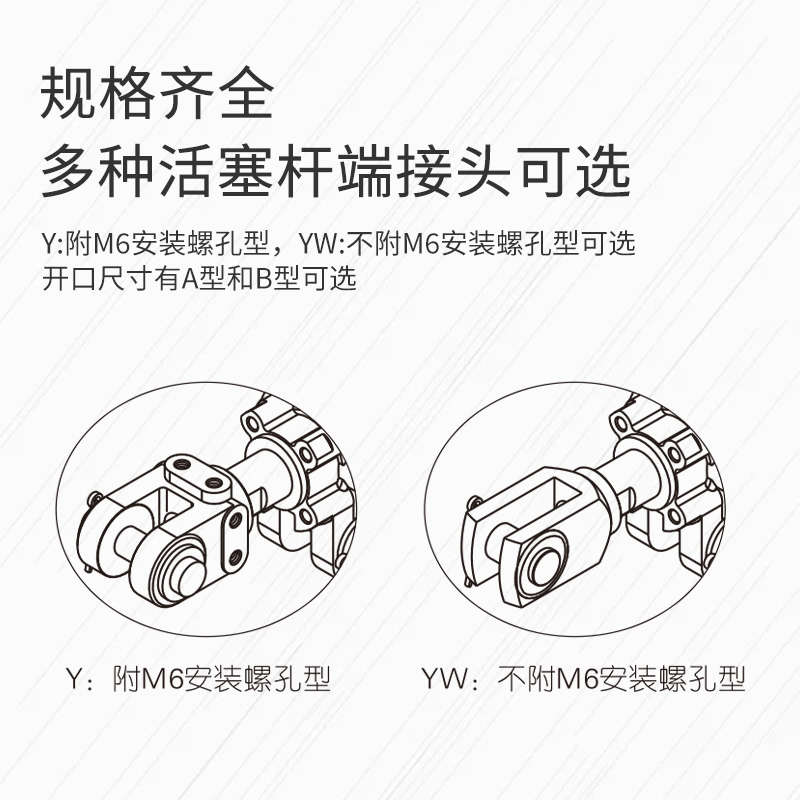 规格齐全
多种活塞杆端接头可选

Y:附M6安装螺孔型，YW:不附M6安装螺孔型可选
开口尺寸有A型和B型可选

Y：附M6安装螺孔型

YW：不附M6安装螺孔型