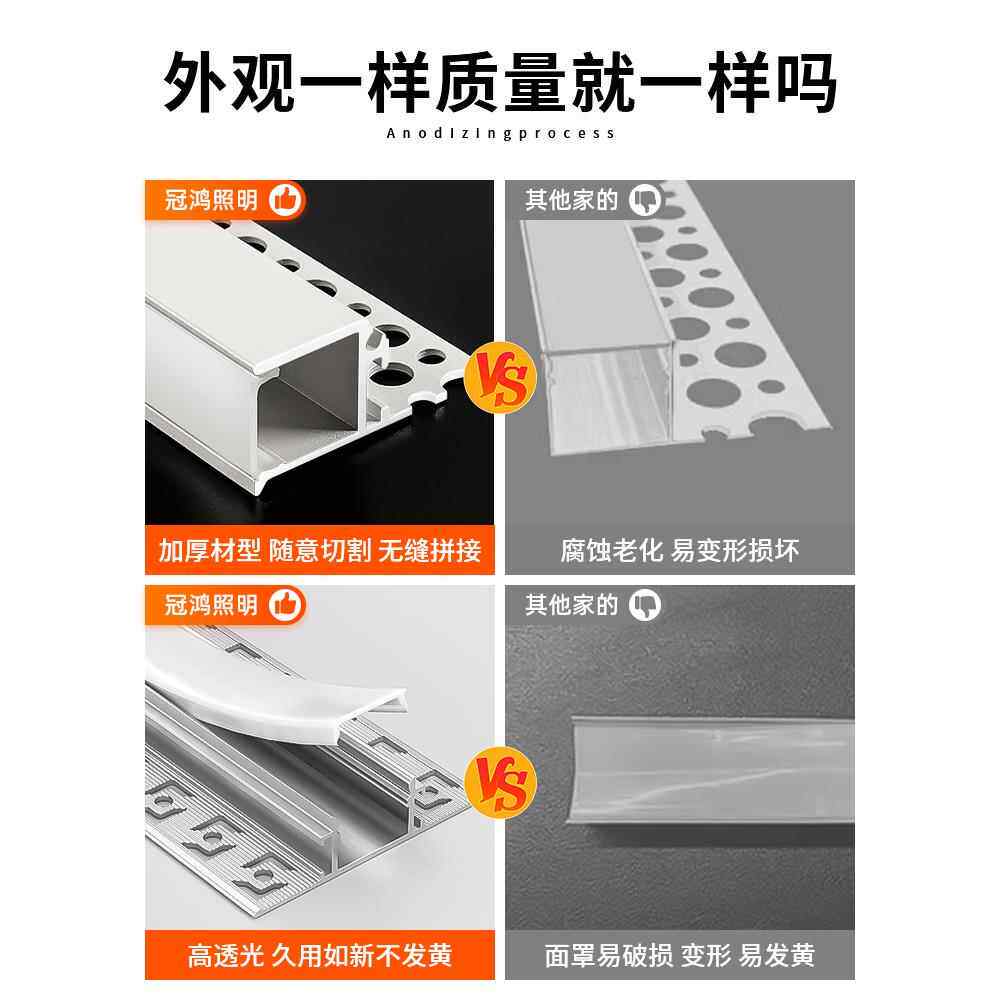 外观一样质量就一样吗

AnodIzIngprocess

冠鸿照明

VS

其他家的

加厚材型 随意切割 无缝拼接

腐蚀老化 易变形损坏

冠鸿照明

VS

其他家的

高透光 久用如新不发黄

面罩易破损 变形 易发黄