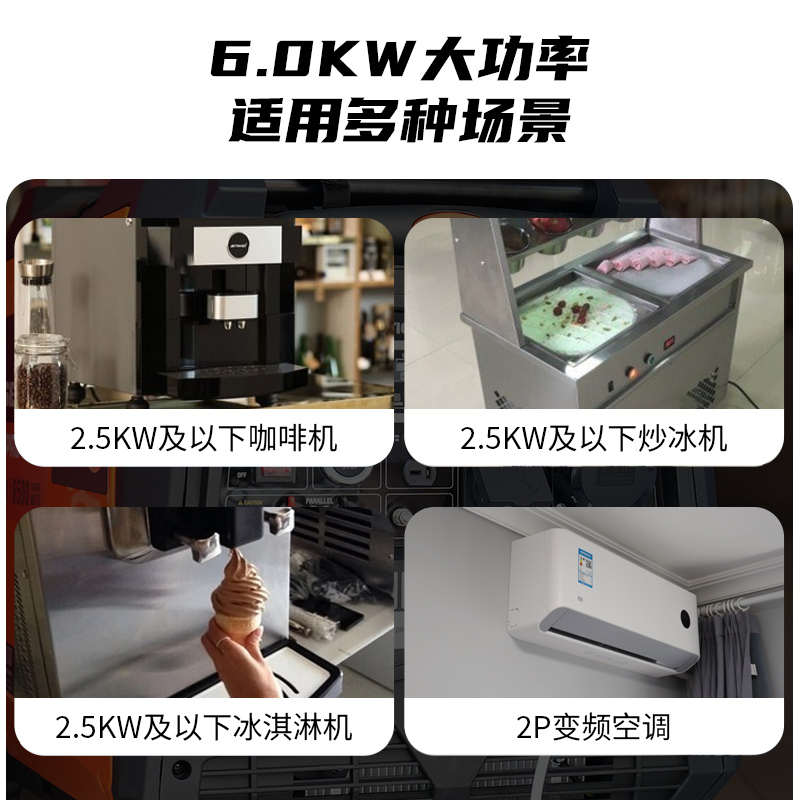 6.0KW大功率
适用多种场景

2.5KW及以下咖啡机

2.5KW及以下炒冰机

2.5KW及以下冰淇淋机

2P变频空调