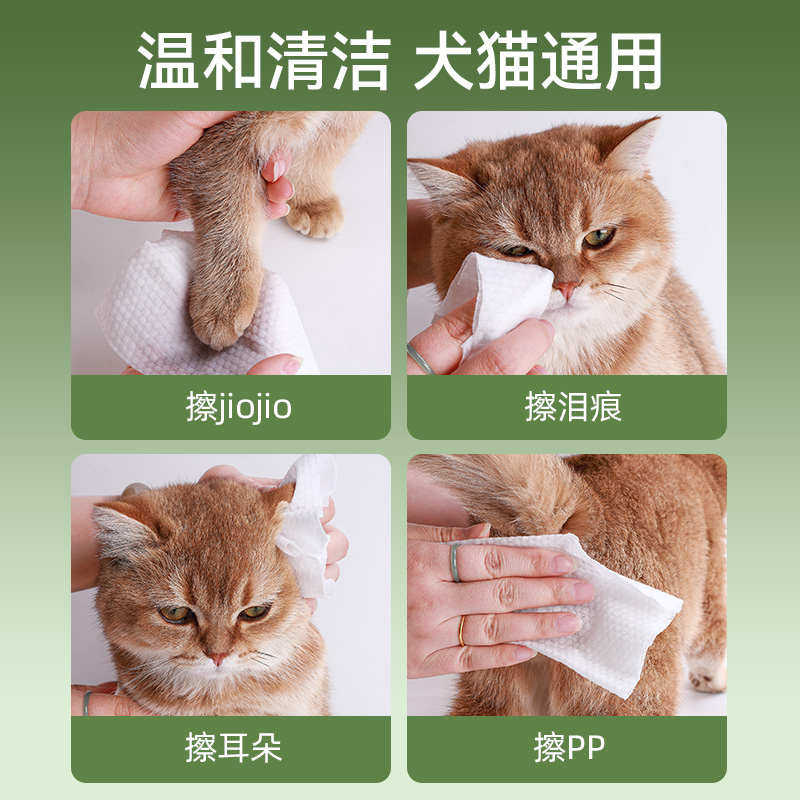 温和清洁 犬猫通用

擦jiojio

擦泪痕

擦耳朵

擦PP