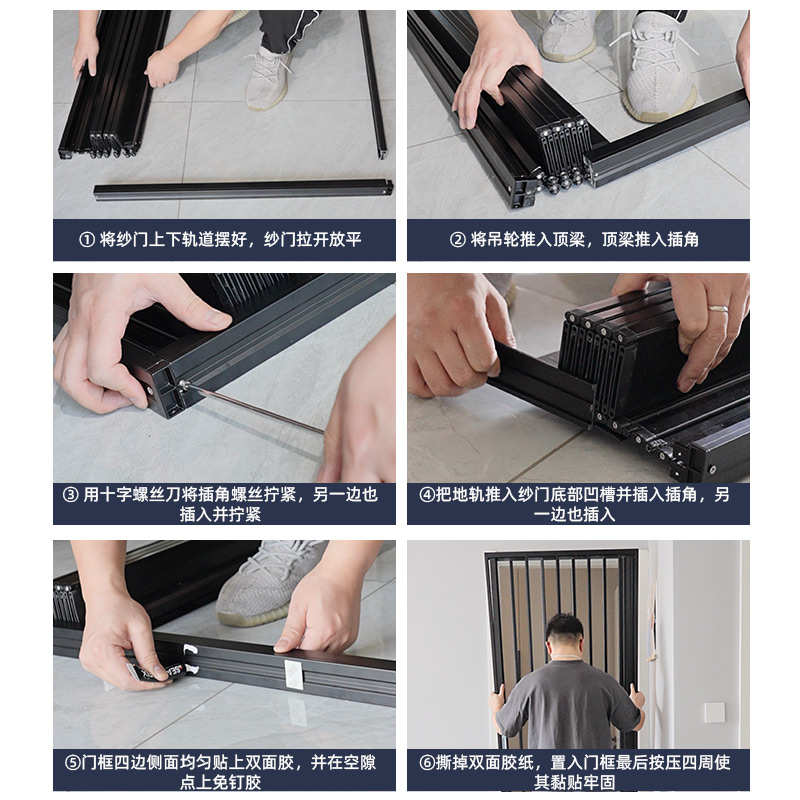 ① 将纱门上下轨道摆好，纱门拉开放平

② 将吊轮推入顶梁，顶梁推入插角

③ 用十字螺丝刀将插角螺丝拧紧，另一边也插入并拧紧

④把地轨推入纱门底部凹槽并插入插角，另一边也插入

⑤门框四边侧面均匀贴上双面胶，并在空隙点上免钉胶

⑥撕掉双面胶纸，置入门框最后按压四周使其黏贴牢固