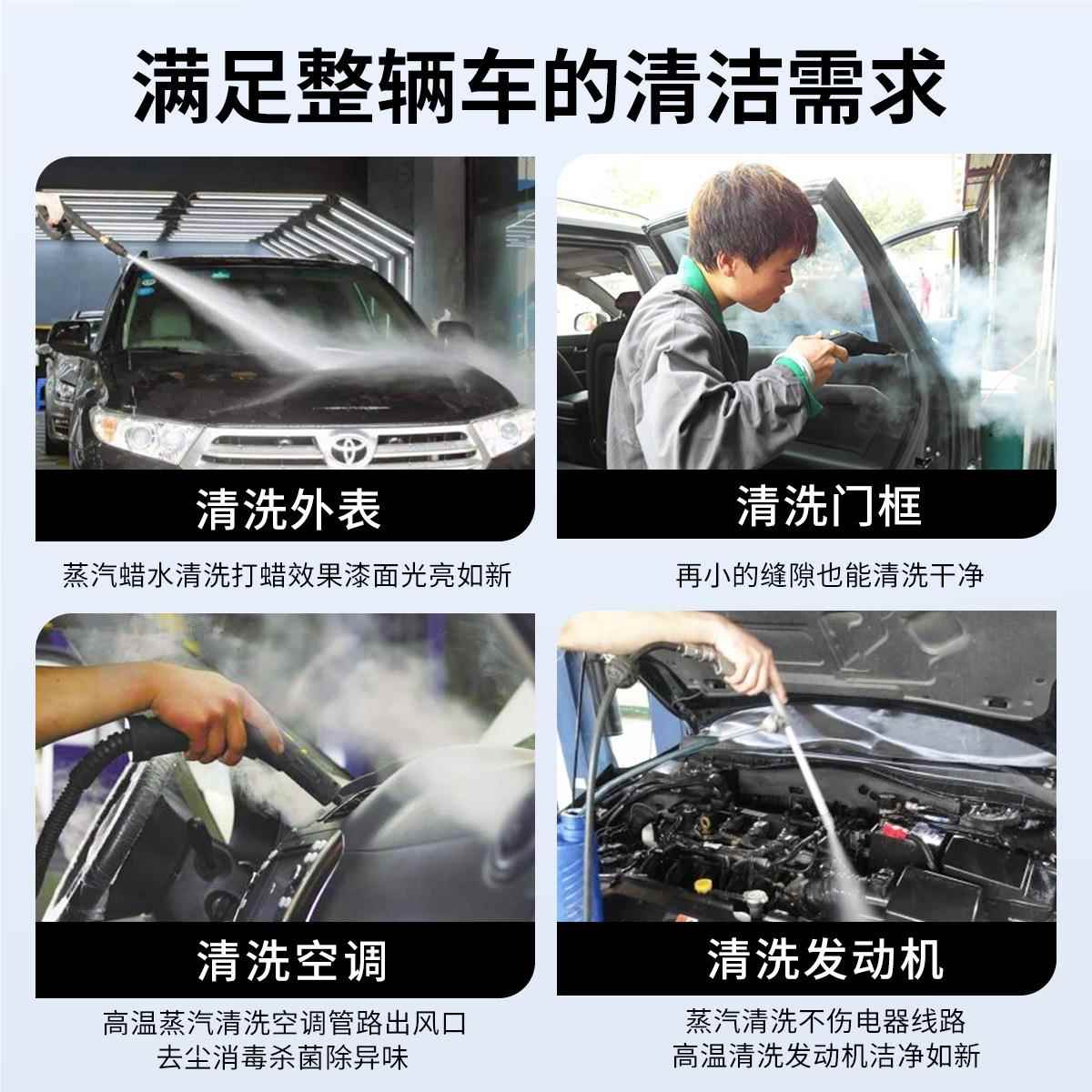 满足整辆车的清洁需求

清洗外表

蒸汽蜡水清洗打蜡效果漆面光亮如新

清洗门框

再小的缝隙也能清洗干净

清洗空调

高温蒸汽清洗空调管路出风口
去尘消毒杀菌除异味

清洗发动机

蒸汽清洗不伤电器线路
高温清洗发动机洁净如新