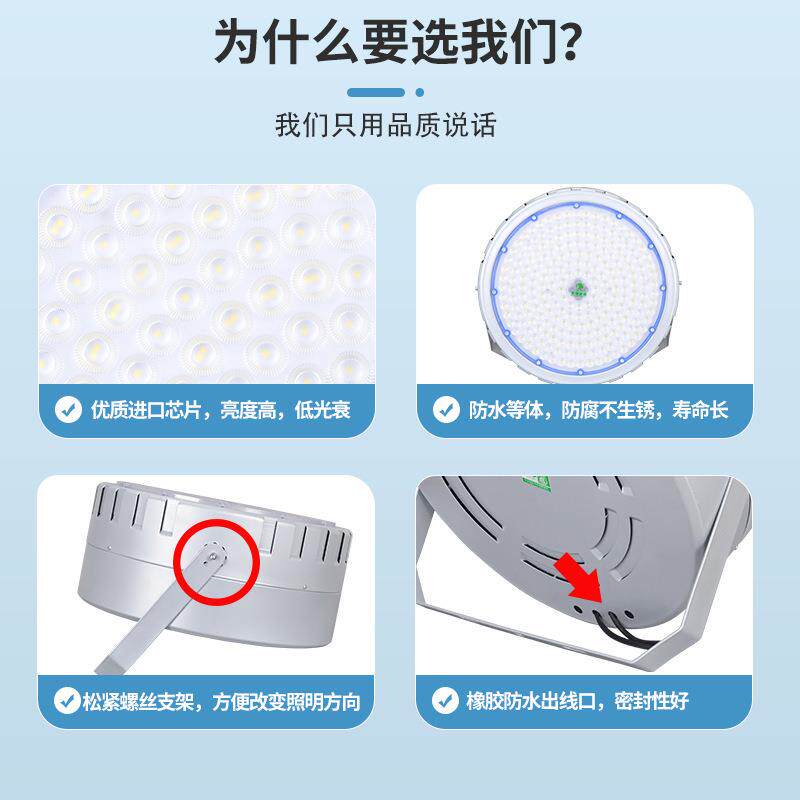 为什么要选我们?

我们只用品质说话

优质进口芯片，亮度高，低光衰

防水等体，防腐不生锈，寿命长

松紧螺丝支架，方便改变照明方向

橡胶防水出线口，密封性好