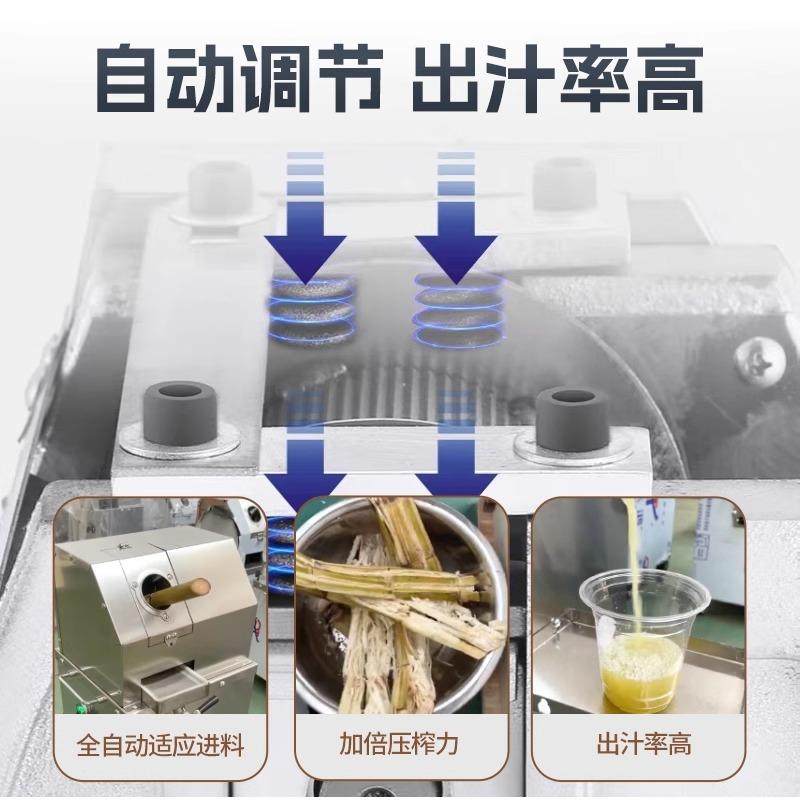 自动调节 出汁率高

全自动适应进料

加倍压榨力

出汁率高