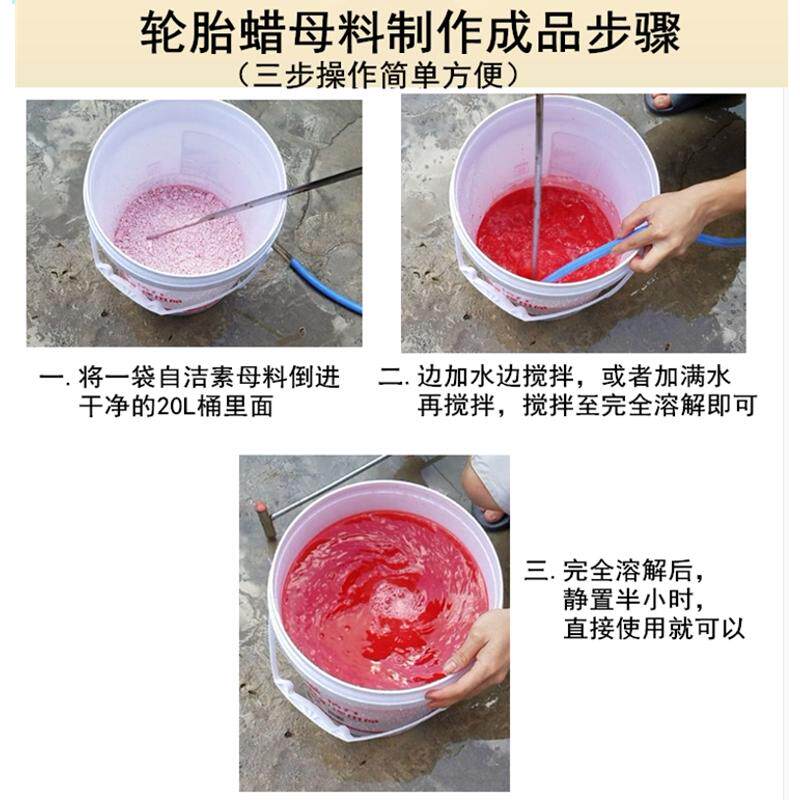 轮胎蜡母料制作成品步骤
（三步操作简单方便）

一. 将一袋自洁素母料倒进干净的20L桶里面

二. 边加水边搅拌，或者加满水再搅拌，搅拌至完全溶解即可

三. 完全溶解后，静置半小时，直接使用就可以