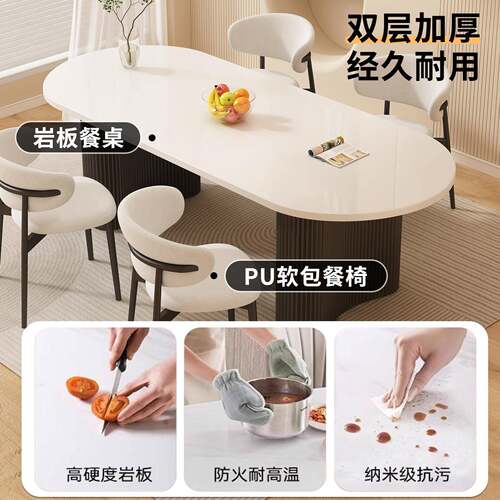 双层加厚
经久耐用

岩板餐桌

PU软包餐椅

高硬度岩板

防火耐高温

纳米级抗污