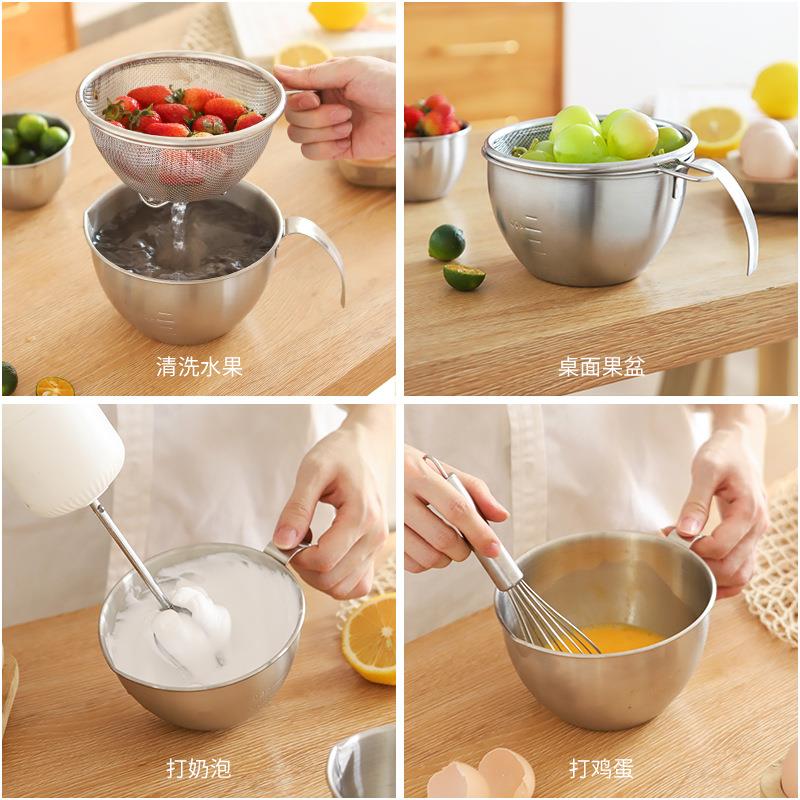 清洗水果

桌面果盆

打奶泡

打鸡蛋