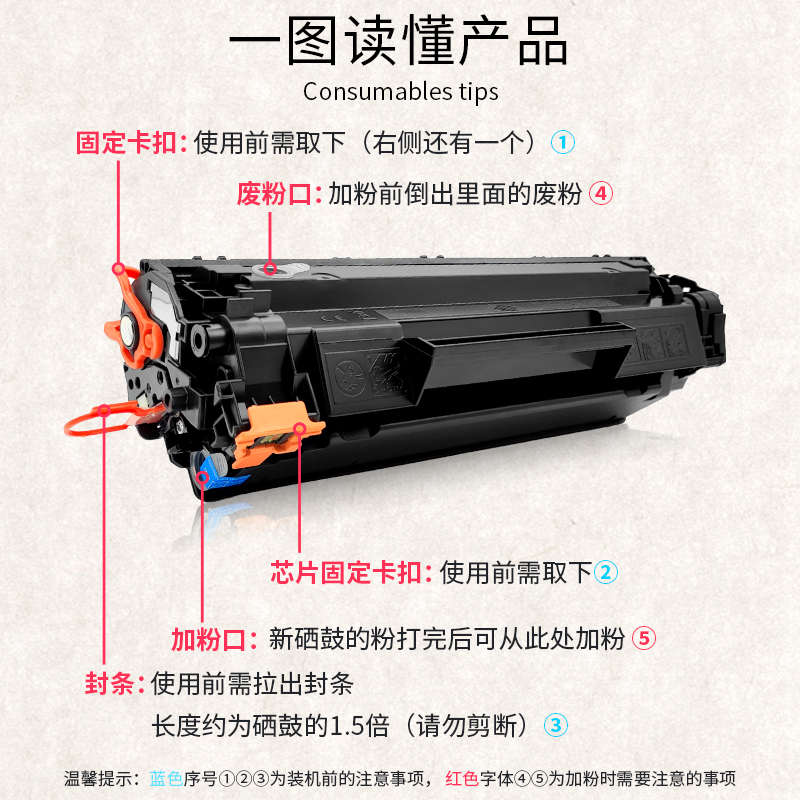 一图读懂产品
Consumables tips

固定卡扣: 使用前需取下（右侧还有一个）①

废粉口: 加粉前倒出里面的废粉 ④

芯片固定卡扣: 使用前需取下②

加粉口: 新硒鼓的粉打完后可从此处加粉 ⑤

封条: 使用前需拉出封条
长度约为硒鼓的1.5倍（请勿剪断）③

温馨提示：蓝色序号①②③为装机前的注意事项，红色字体④⑤为加粉时需要注意的事项