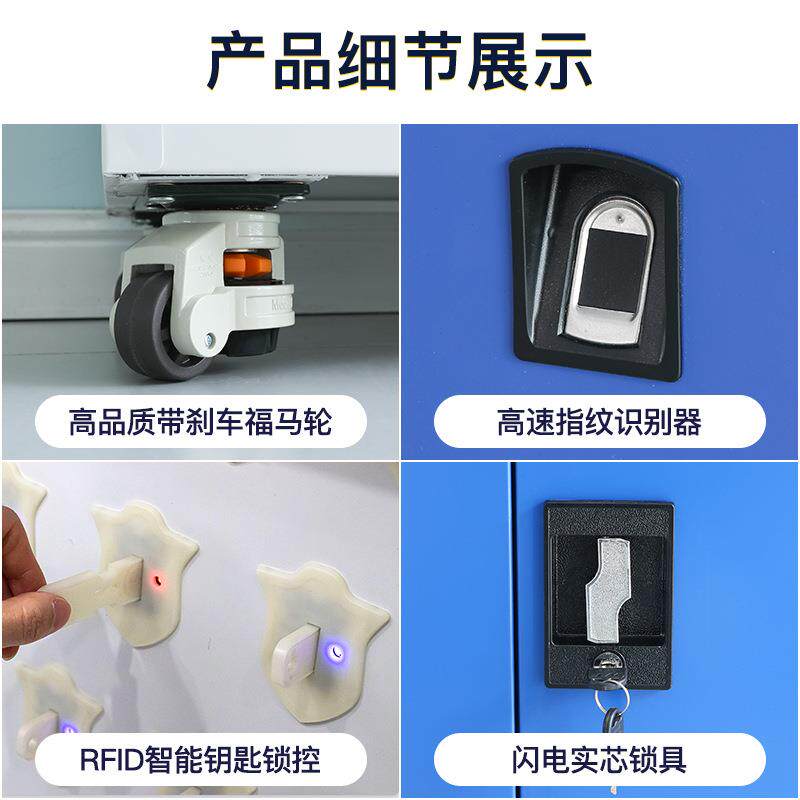 产品细节展示

高品质带刹车福马轮

高速指纹识别器

RFID智能钥匙锁控

闪电实芯锁具