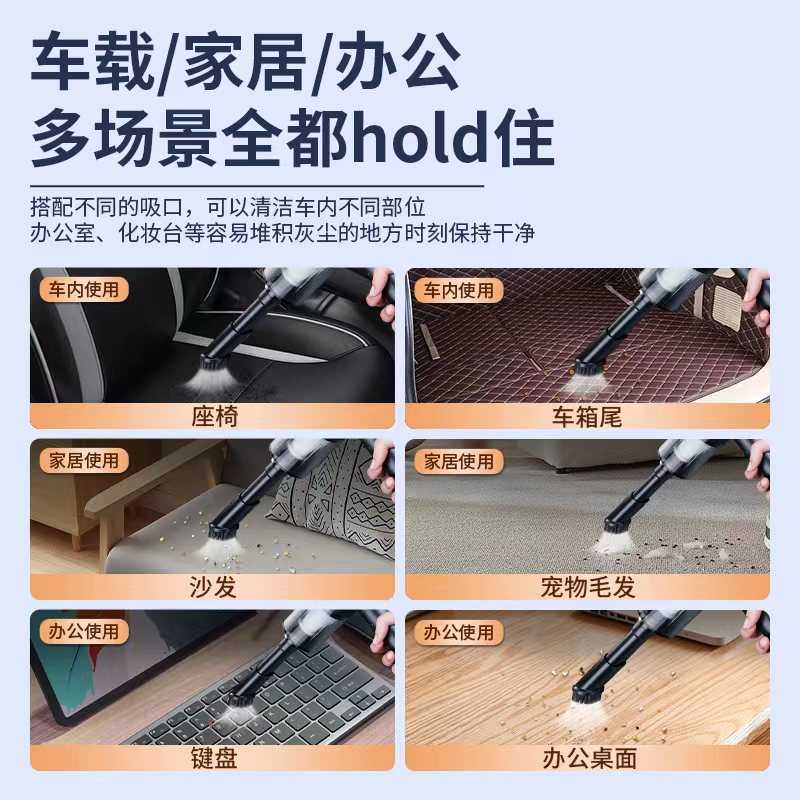 车载/家居/办公
多场景全都hold住

搭配不同的吸口，可以清洁车内不同部位
办公室、化妆台等容易堆积灰尘的地方时刻保持干净

车内使用
座椅

车内使用
车箱尾

家居使用
沙发

家居使用
宠物毛发

办公使用
键盘

办公使用
办公桌面