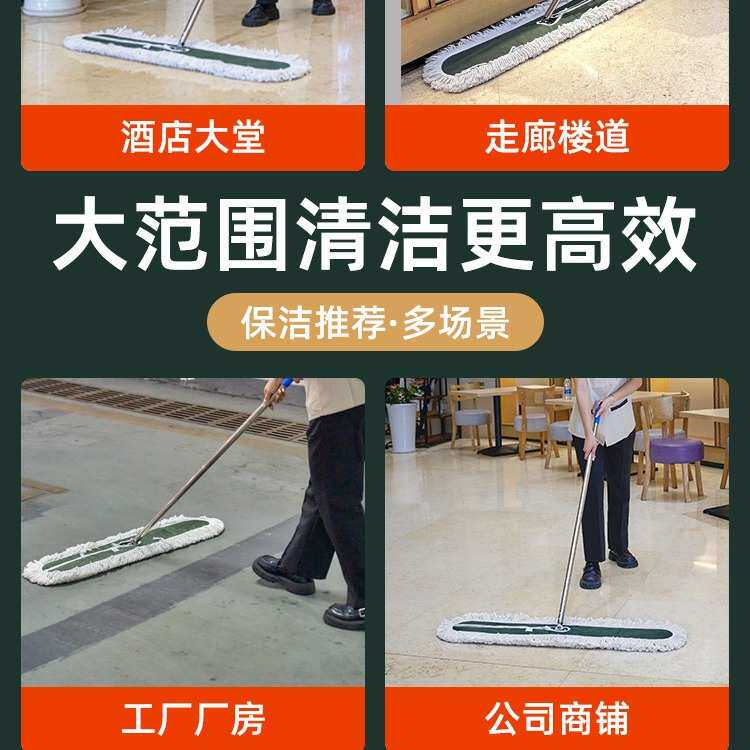 酒店大堂

走廊楼道

大范围清洁更高效

保洁推荐·多场景

工厂厂房

公司商铺