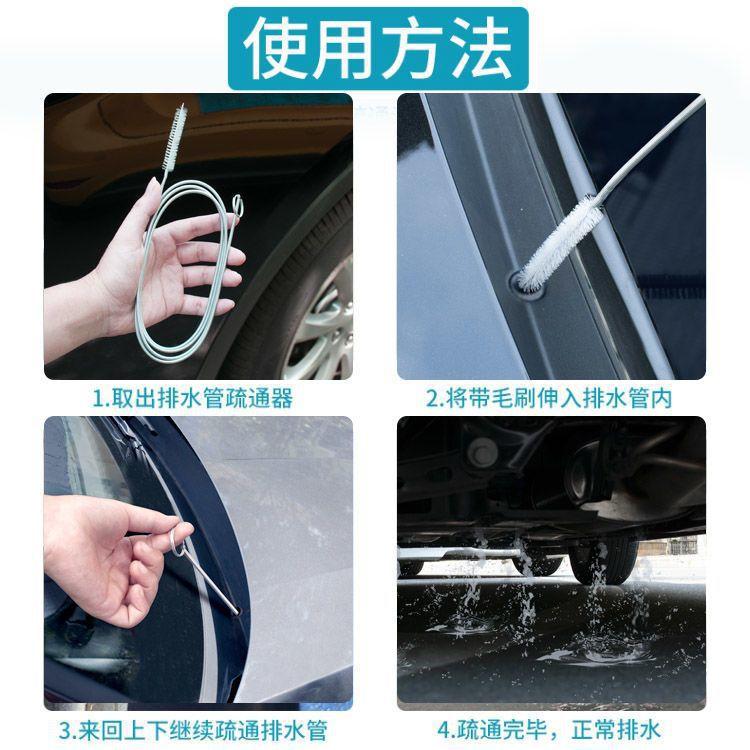 使用方法

1.取出排水管疏通器

2.将带毛刷伸入排水管内

3.来回上下继续疏通排水管

4.疏通完毕，正常排水