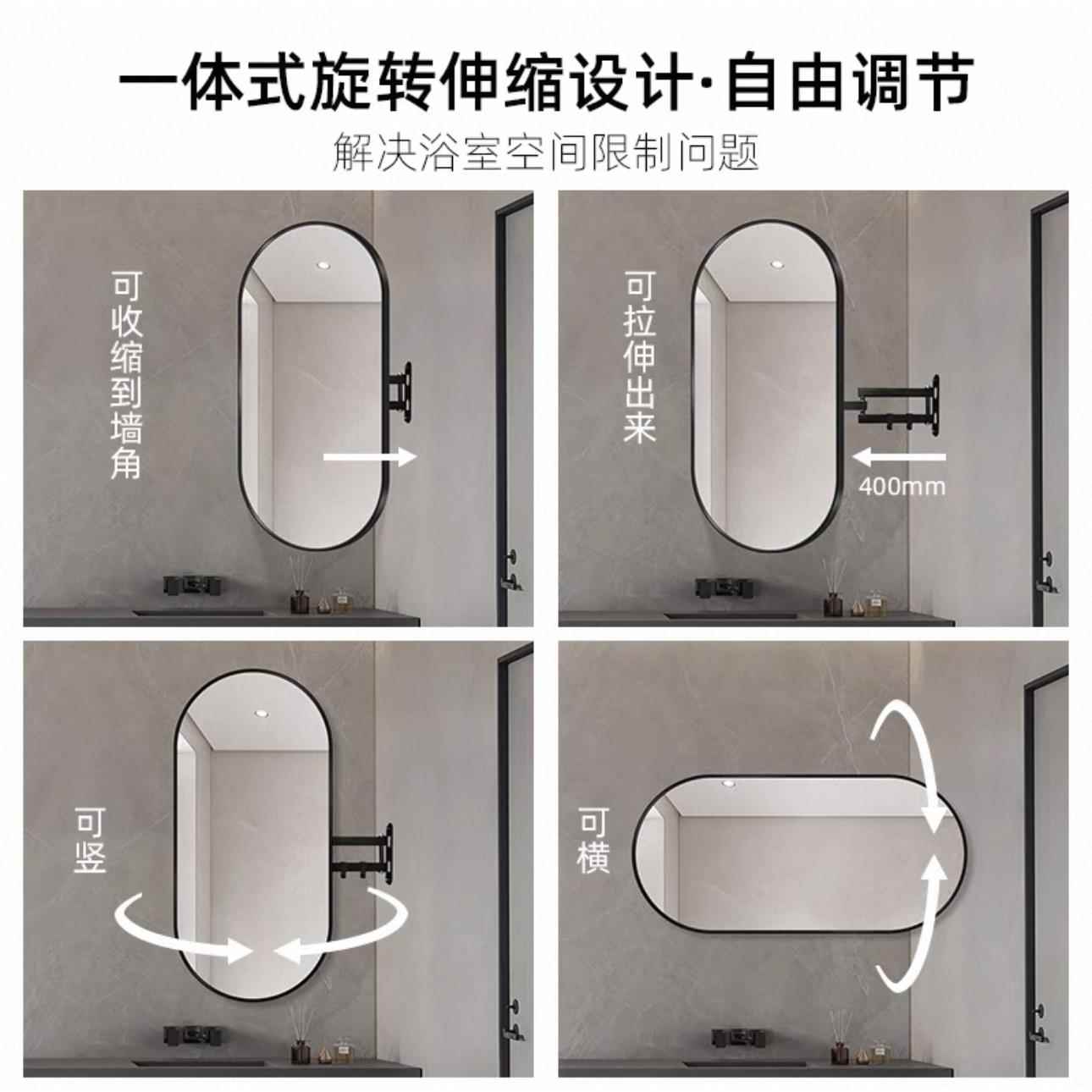 一体式旋转伸缩设计·自由调节

解决浴室空间限制问题

可收缩到墙角

可拉伸出来

400mm

可竖

可横