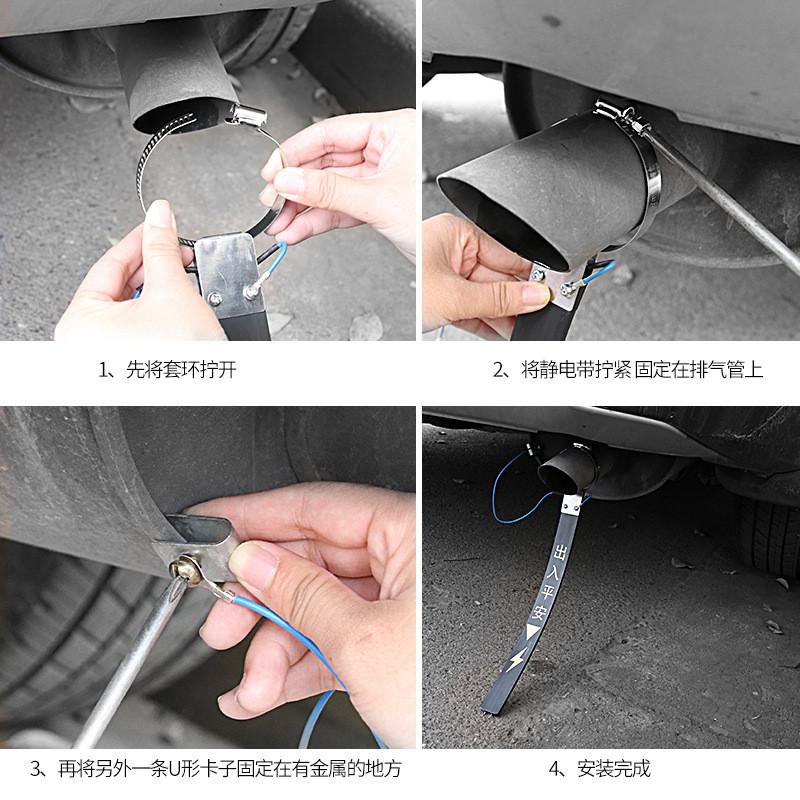 1、先将套环拧开

2、将静电带拧紧 固定在排气管上

3、再将另外一条U形卡子固定在有金属的地方

出入平安

4、安装完成