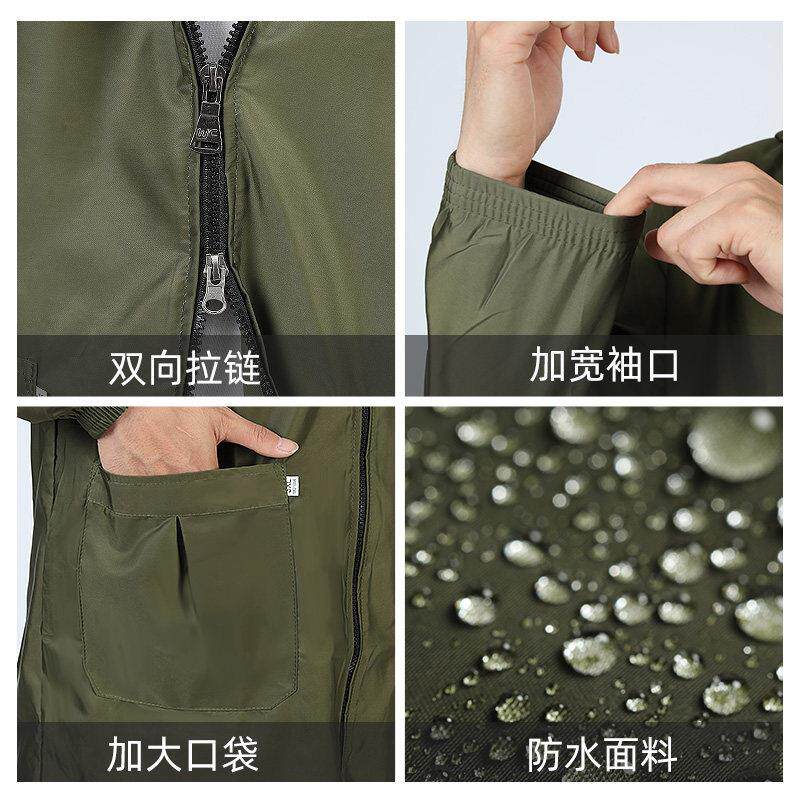 双向拉链

加宽袖口

加大口袋

防水面料