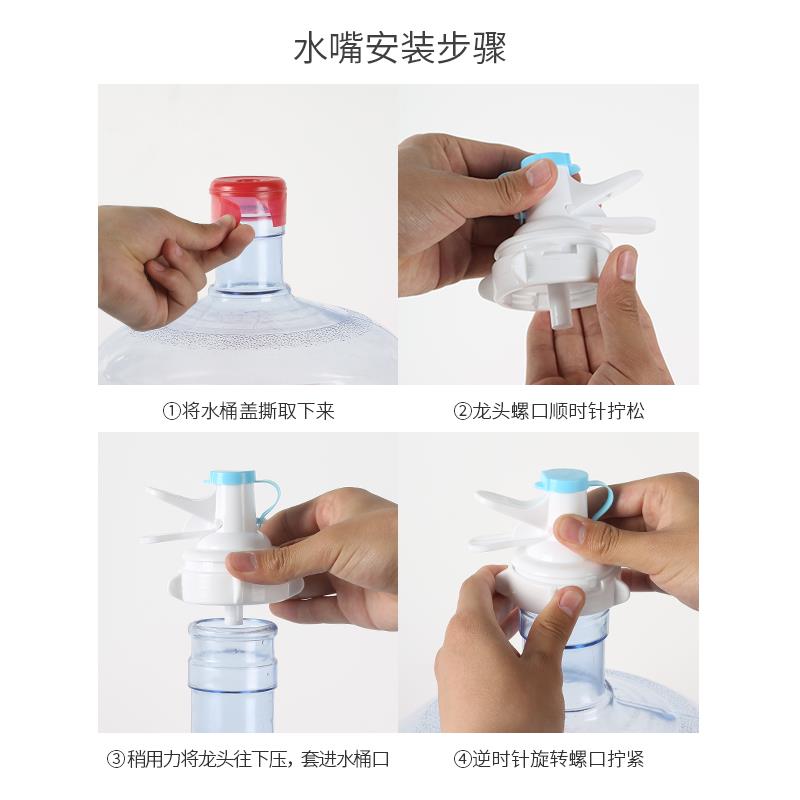 水嘴安装步骤

①将水桶盖撕取下来

②龙头螺口顺时针拧松

③稍用力将龙头往下压，套进水桶口

④逆时针旋转螺口拧紧