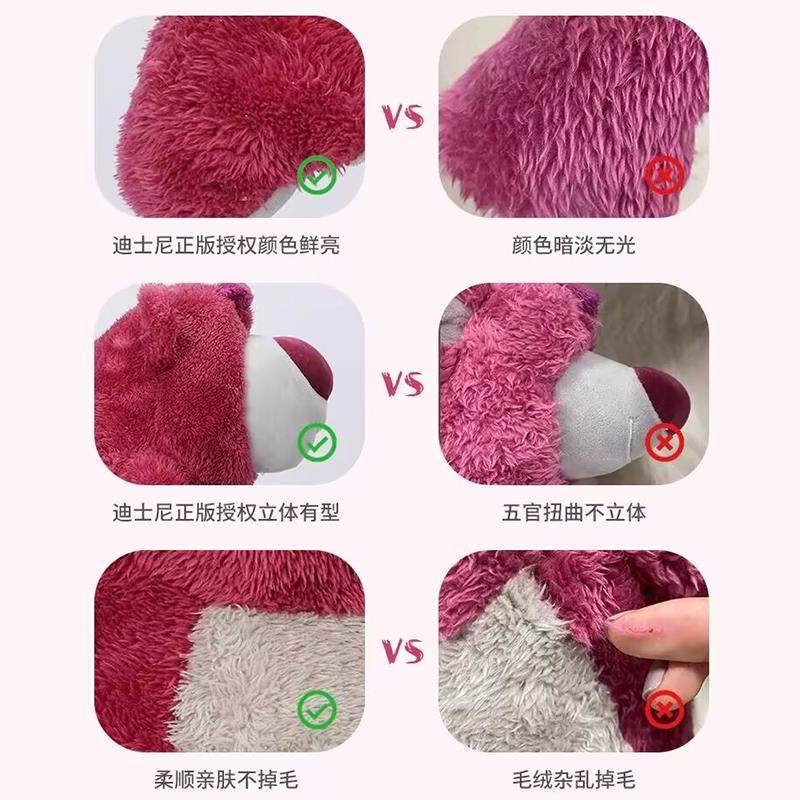 VS

迪士尼正版授权颜色鲜亮

颜色暗淡无光

VS

迪士尼正版授权立体有型

五官扭曲不立体

VS

柔顺亲肤不掉毛

毛绒杂乱掉毛