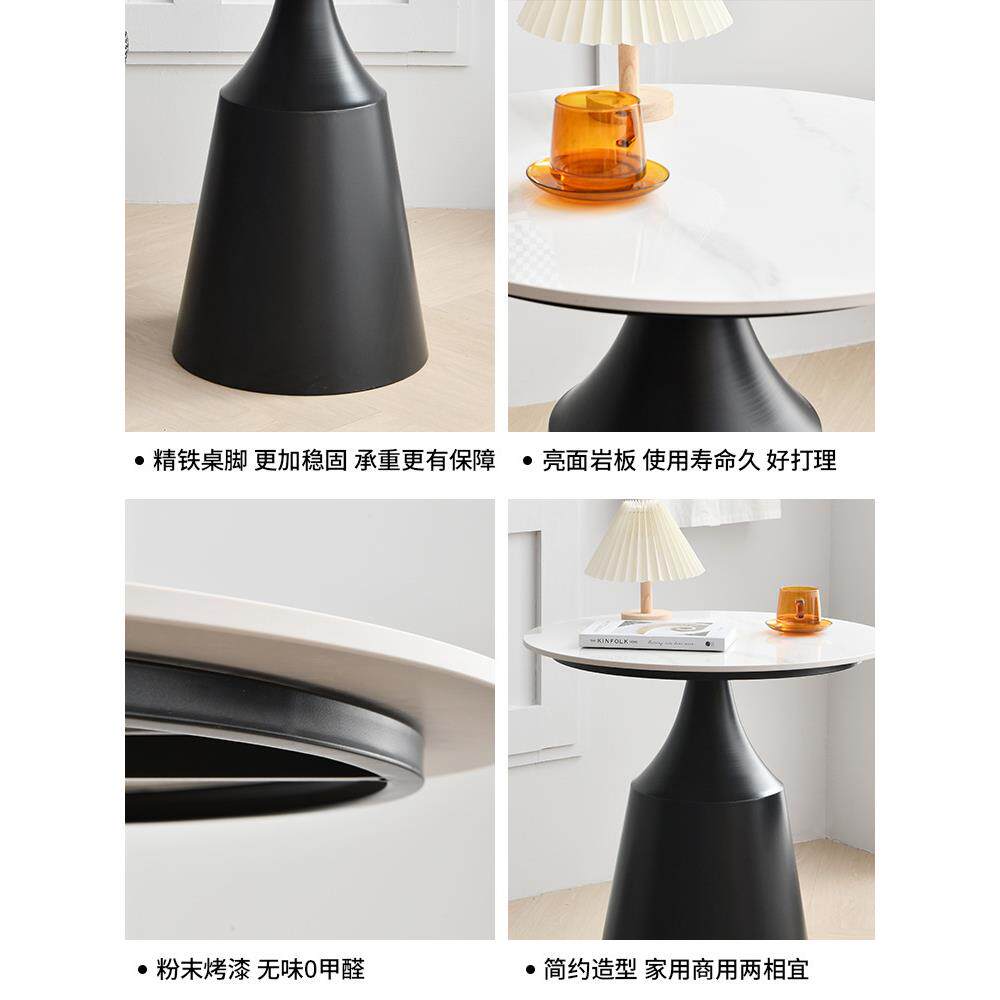 • 精铁桌脚 更加稳固 承重更有保障

• 亮面岩板 使用寿命久 好打理

KINFOLK

• 粉末烤漆 无味0甲醛

• 简约造型 家用商用两相宜