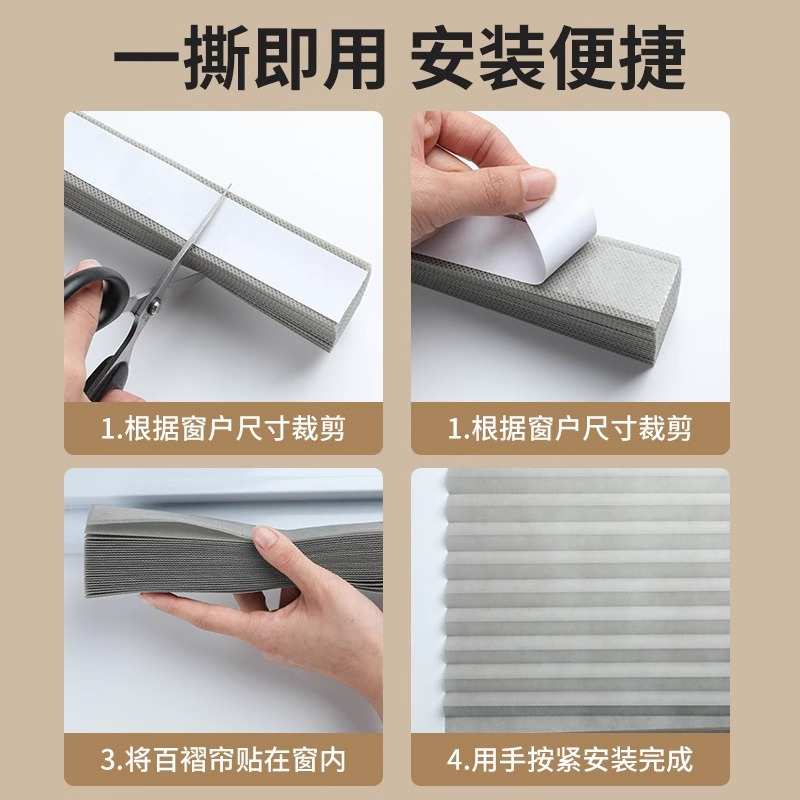 一撕即用 安装便捷

1.根据窗户尺寸裁剪

1.根据窗户尺寸裁剪

3.将百褶帘贴在窗内

4.用手按紧安装完成