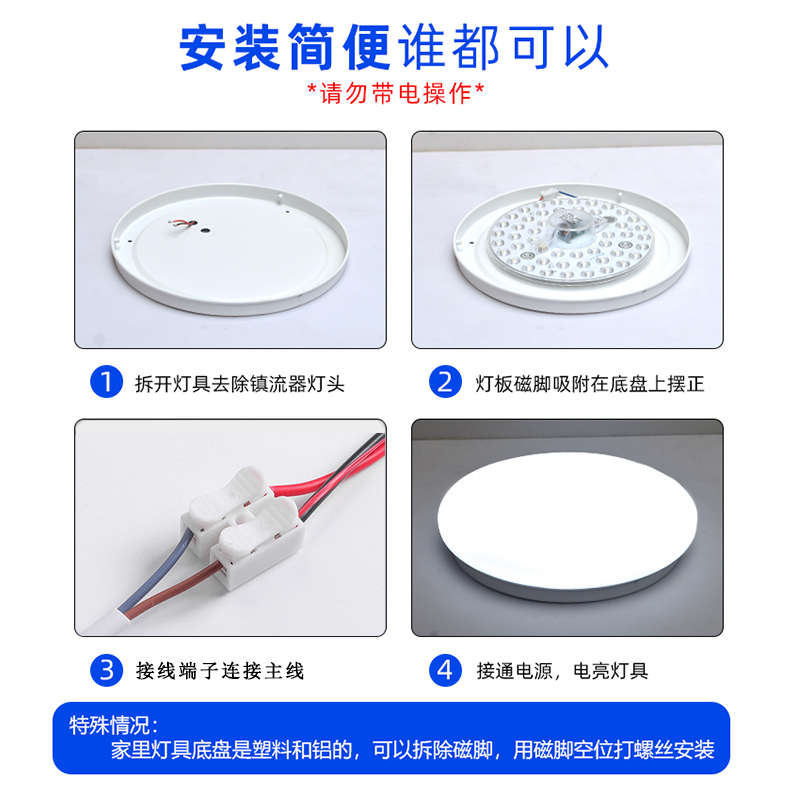 安装简便谁都可以
*请勿带电操作*

1 拆开灯具去除镇流器灯头

2 灯板磁脚吸附在底盘上摆正

3 接线端子连接主线

4 接通电源，电亮灯具

特殊情况：
家里灯具底盘是塑料和铝的，可以拆除磁脚，用磁脚空位打螺丝安装