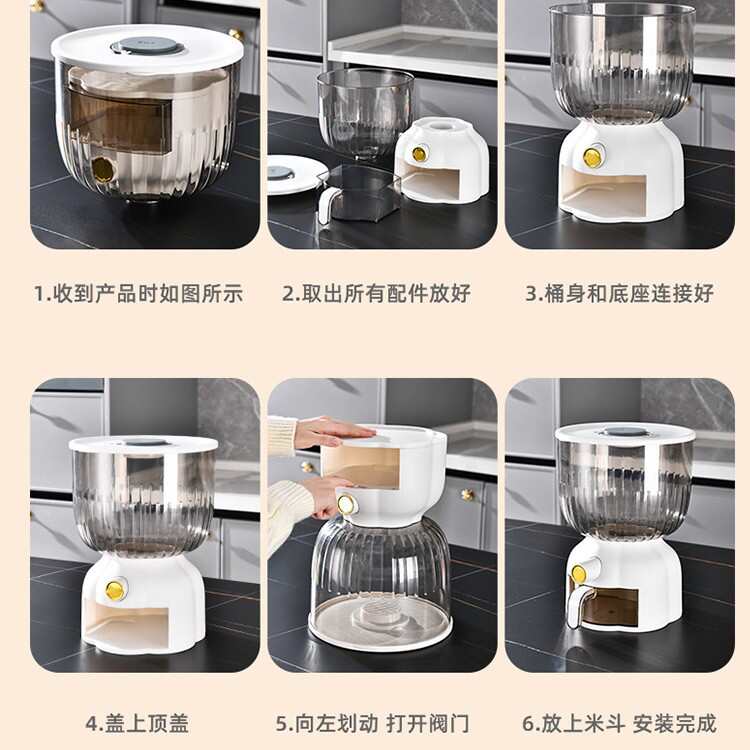 1.收到产品时如图所示

2.取出所有配件放好

3.桶身和底座连接好

4.盖上顶盖

5.向左划动 打开阀门

6.放上米斗 安装完成