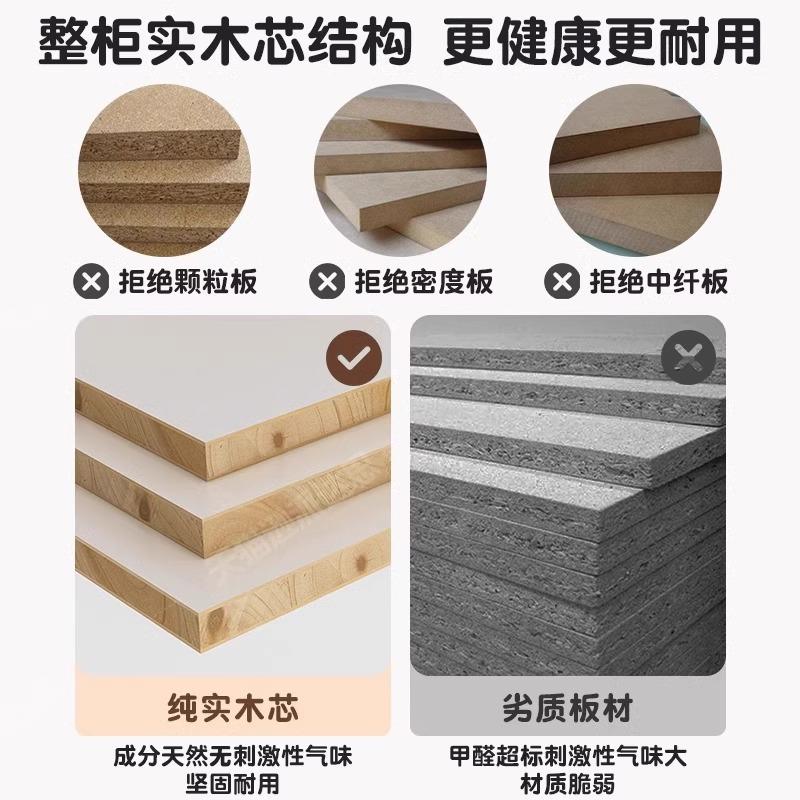 整柜实木芯结构 更健康更耐用

拒绝颗粒板

拒绝密度板

拒绝中纤板

纯实木芯

成分天然无刺激性气味
坚固耐用

劣质板材

甲醛超标刺激性气味大
材质脆弱